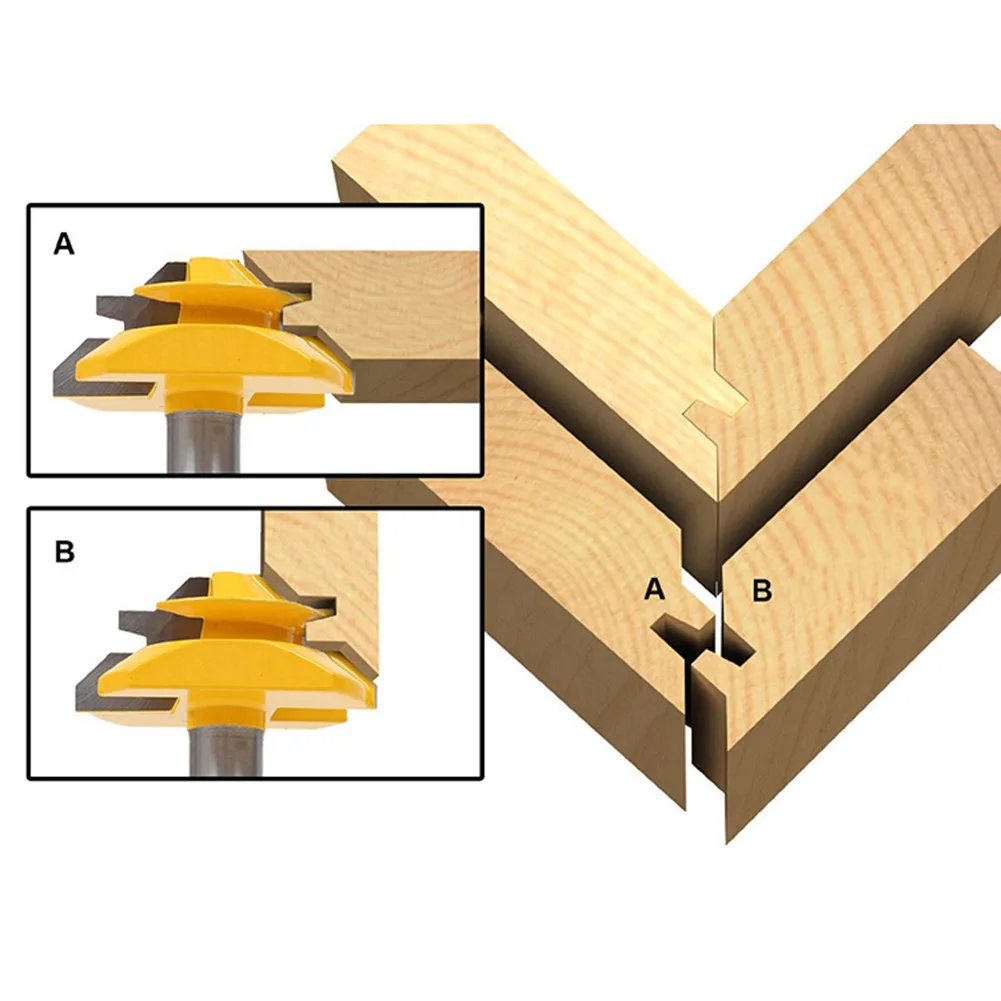 A

B

A B