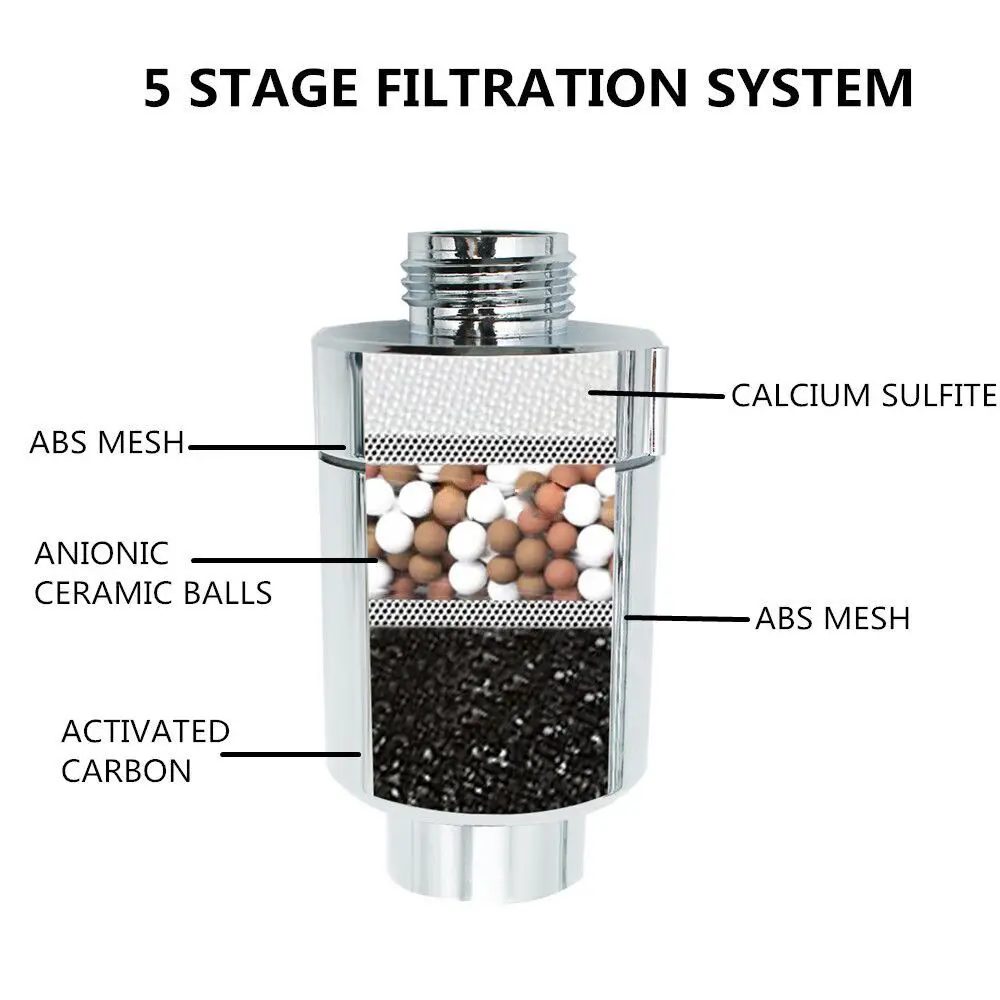 5 STAGE FILTRATION SYSTEM

CALCIUM SULFITE

ABS MESH

ANIONIC CERAMIC BALLS

ABS MESH

ACTIVATED CARBON