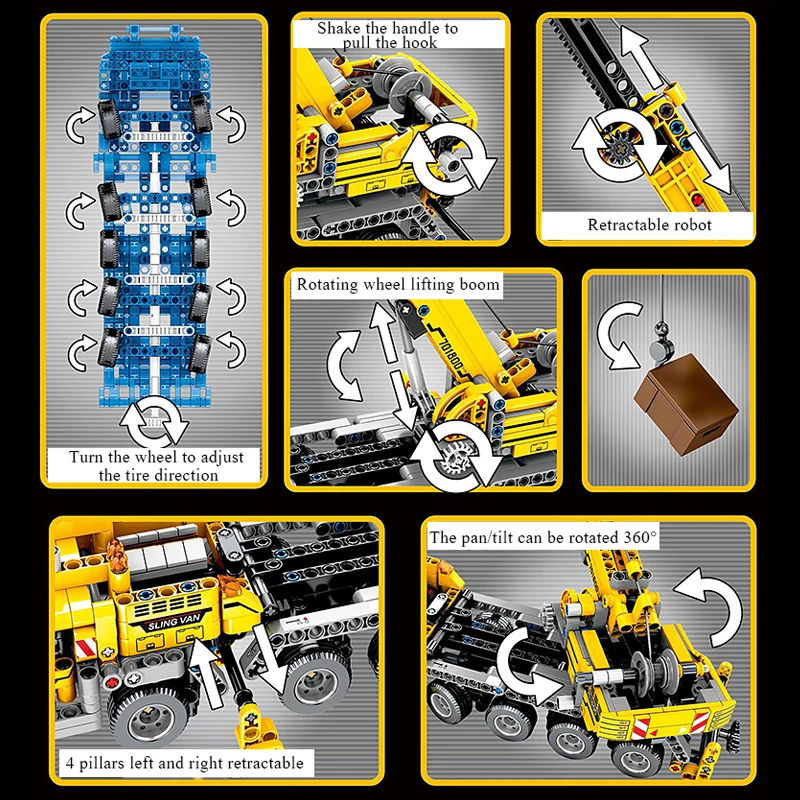 Turn the wheel to adjust the tire direction

Shake the handle to pull the hook

Retractable robot

Rotating wheel lifting boom

701800

SLING VAN

4 pillars left and right retractable

The pan/tilt can be rotated 360°