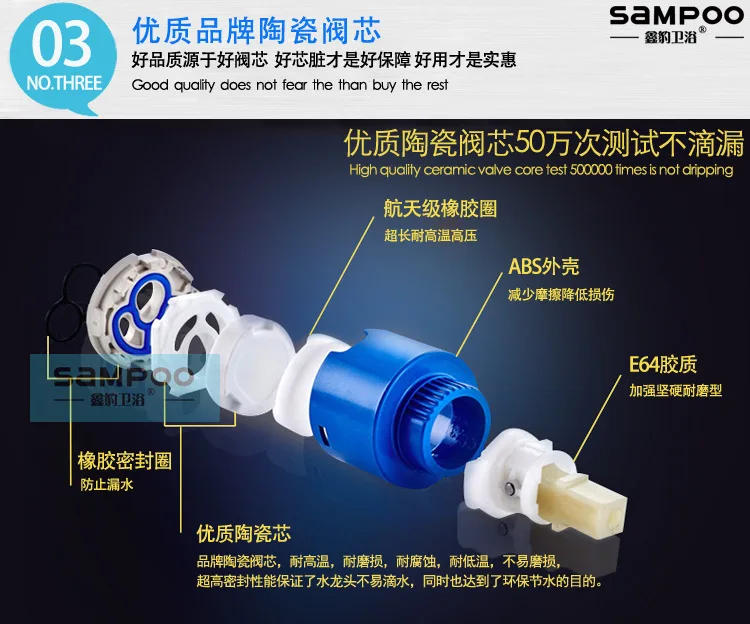 03
NO.THREE

优质品牌陶瓷阀芯
好品质源于好阀芯 好芯脏才是好保障 好用才是实惠
Good quality does not fear the than buy the rest

SAMPOO
鑫豹卫浴®

优质陶瓷阀芯50万次测试不滴漏
High quality ceramic valve core test 500000 times is not dripping

航天级橡胶圈
超长耐高温高压

ABS外壳
减少摩擦降低损伤

E64胶质
加强坚硬耐磨型

SAMPOO
鑫豹卫浴®

橡胶密封圈
防止漏水

优质陶瓷芯
品牌陶瓷阀芯，耐高温，耐磨损，耐腐蚀，耐低温，不易磨损，超高密封性能保证了水龙头不易滴水，同时也达到了环保节水的目的。