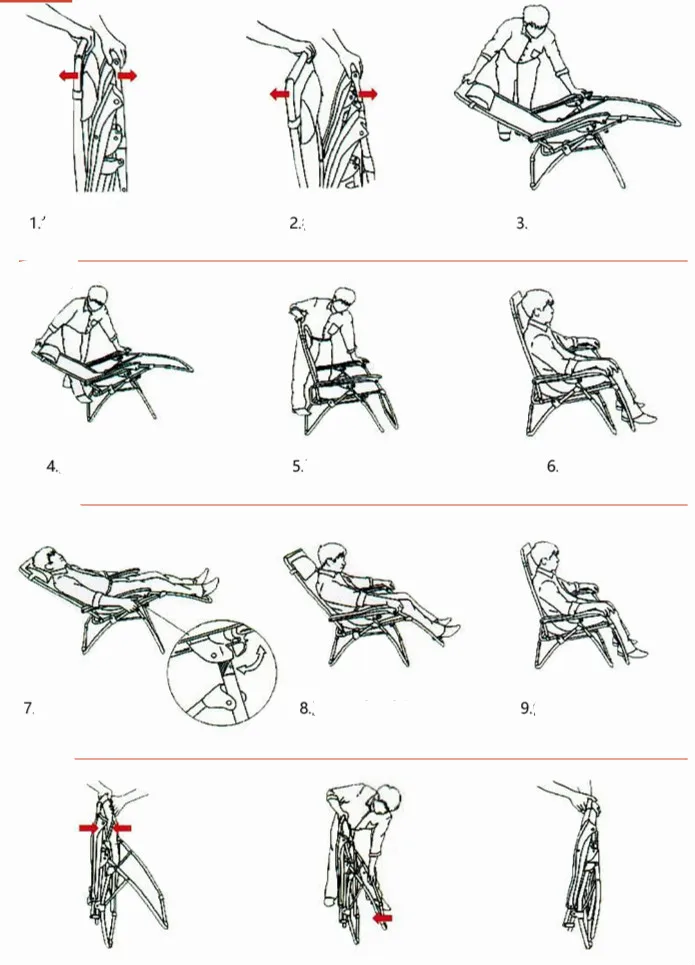 1.

2.

3.

4.

5.

6.

7.

8.

9.