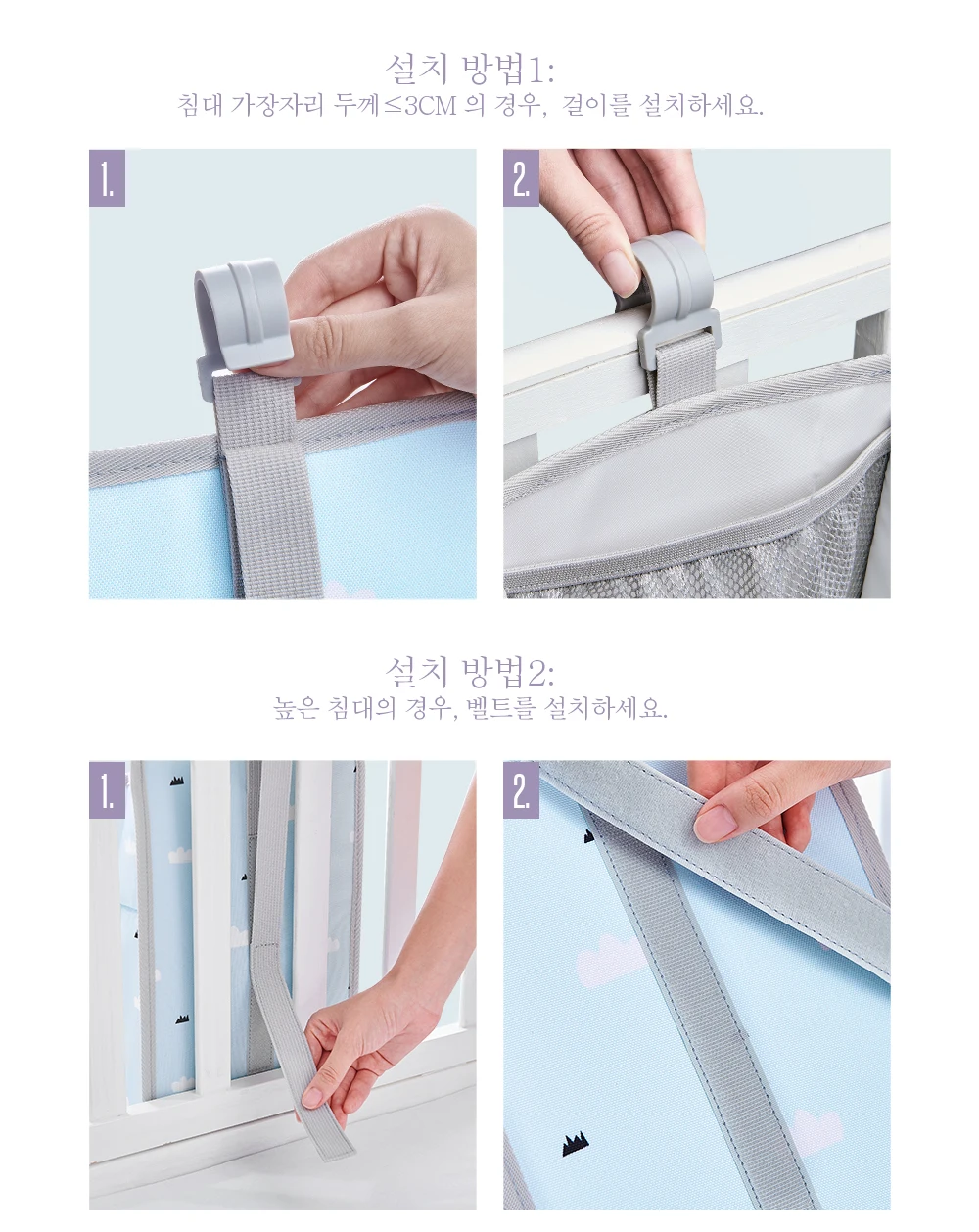 설치 방법1:
침대 가장자리 두께≤3CM 의 경우, 걸이를 설치하세요.

1.

2.

설치 방법2:
높은 침대의 경우, 벨트를 설치하세요.

1.

2.