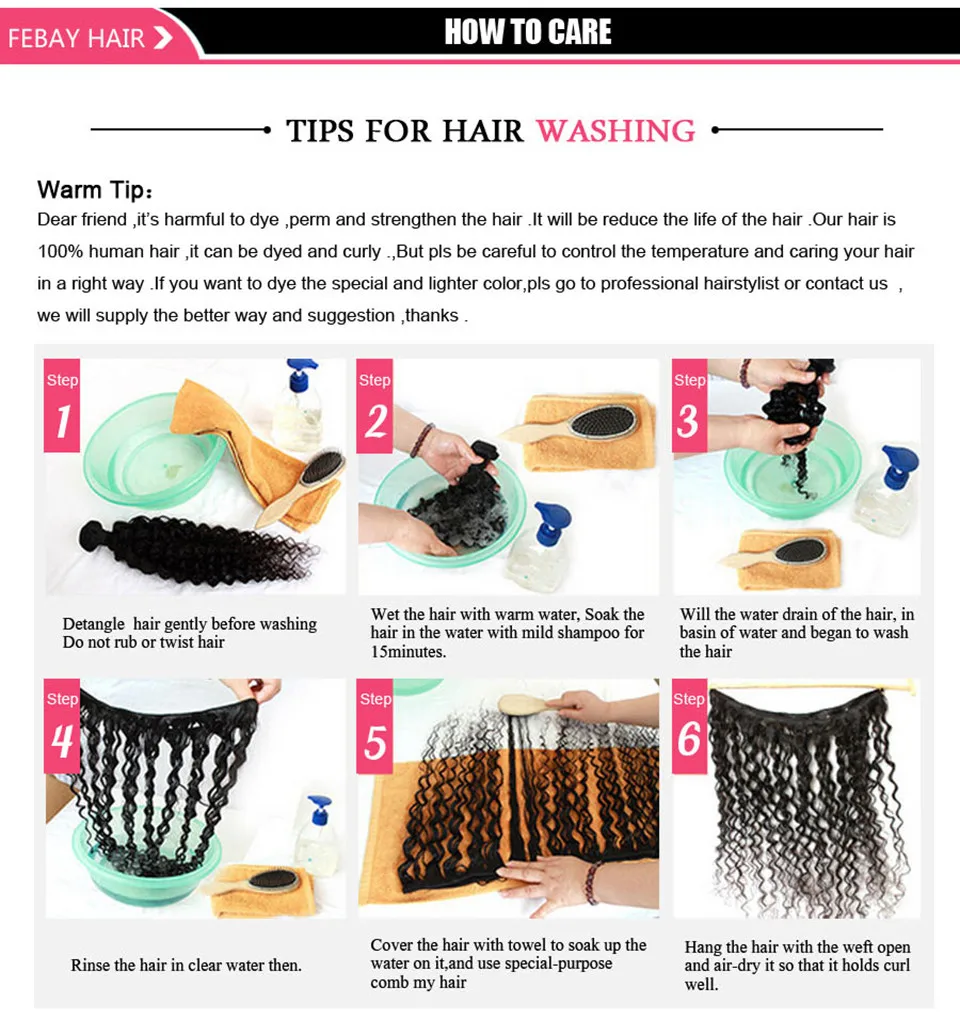 FEBAY HAIR

HOW TO CARE

TIPS FOR HAIR WASHING

Warm Tip:
Dear friend ,it's harmful to dye ,perm and strengthen the hair .It will be reduce the life of the hair .Our hair is 100% human hair ,it can be dyed and curly .,But pls be careful to control the temperature and caring your hair in a right way .If you want to dye the special and lighter color,pls go to professional hairstylist or contact us , we will supply the better way and suggestion ,thanks .

Step 1
Detangle hair gently before washing Do not rub or twist hair

Step 2
Wet the hair with warm water, Soak the hair in the water with mild shampoo for 15minutes.

Step 3
Will the water drain of the hair, in basin of water and began to wash the hair

Step 4
Rinse the hair in clear water then.

Step 5
Cover the hair with towel to soak up the water on it,and use special-purpose comb my hair

Step 6
Hang the hair with the weft open and air-dry it so that it holds curl well.