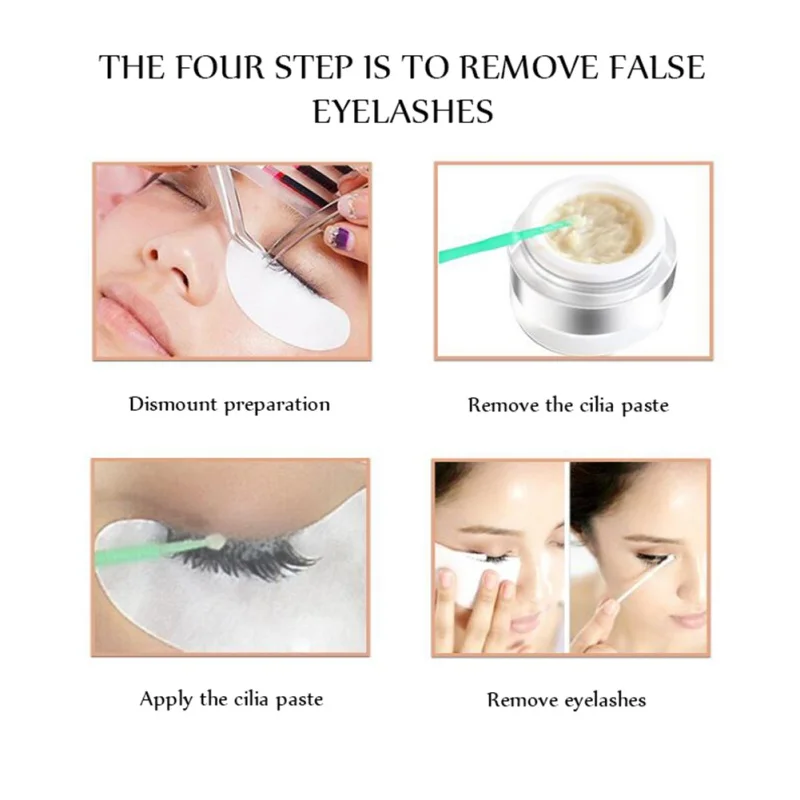 THE FOUR STEP IS TO REMOVE FALSE EYELASHES

Dismount preparation

Remove the cilia paste

Apply the cilia paste

Remove eyelashes