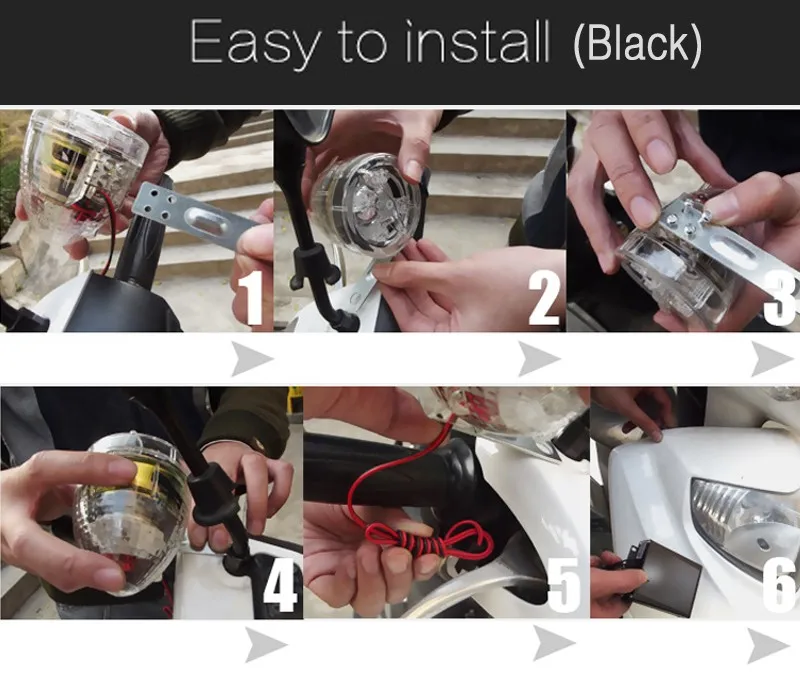 Easy to install (Black)

1

2

3

4

5

6