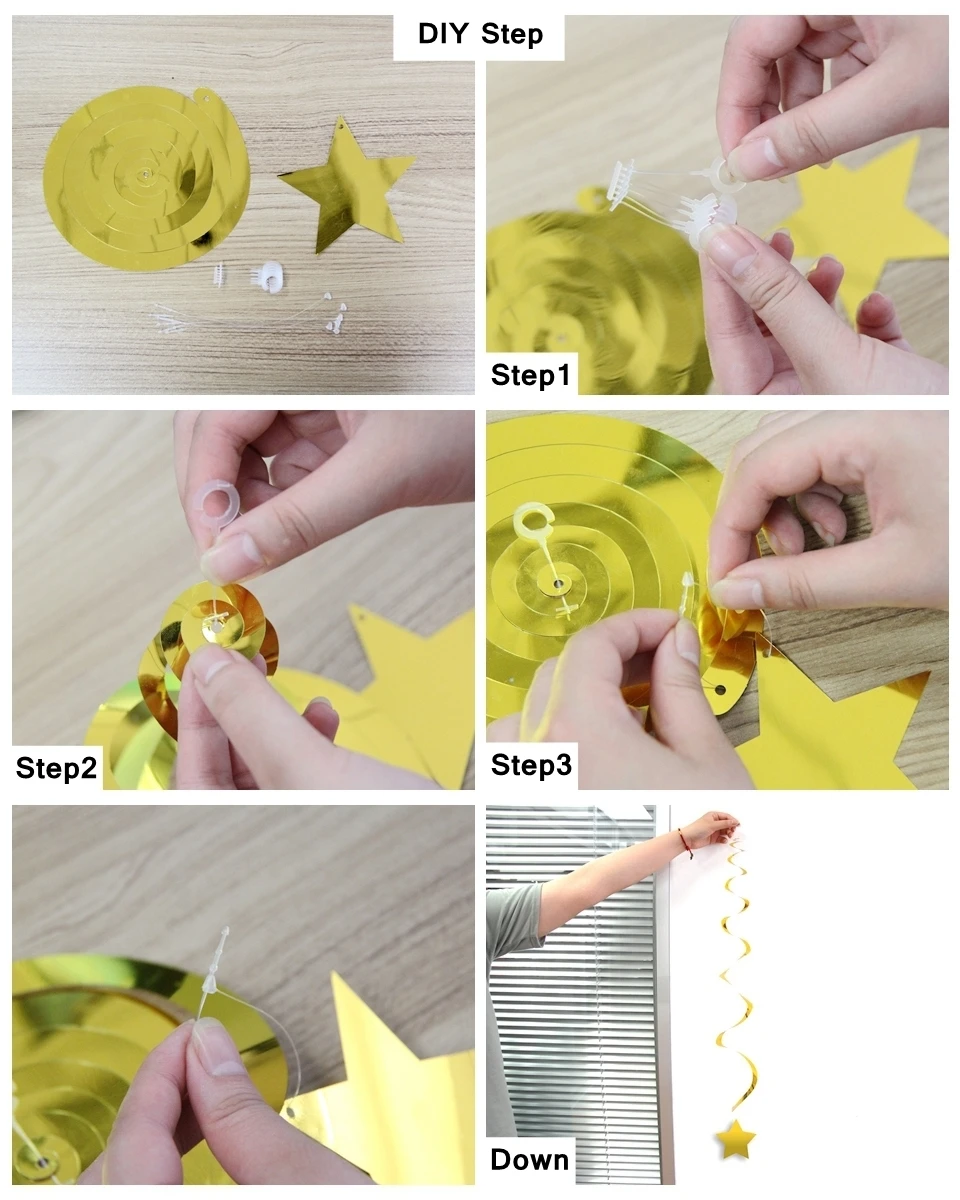 DIY Step

Step1

Step2

Step3

Down