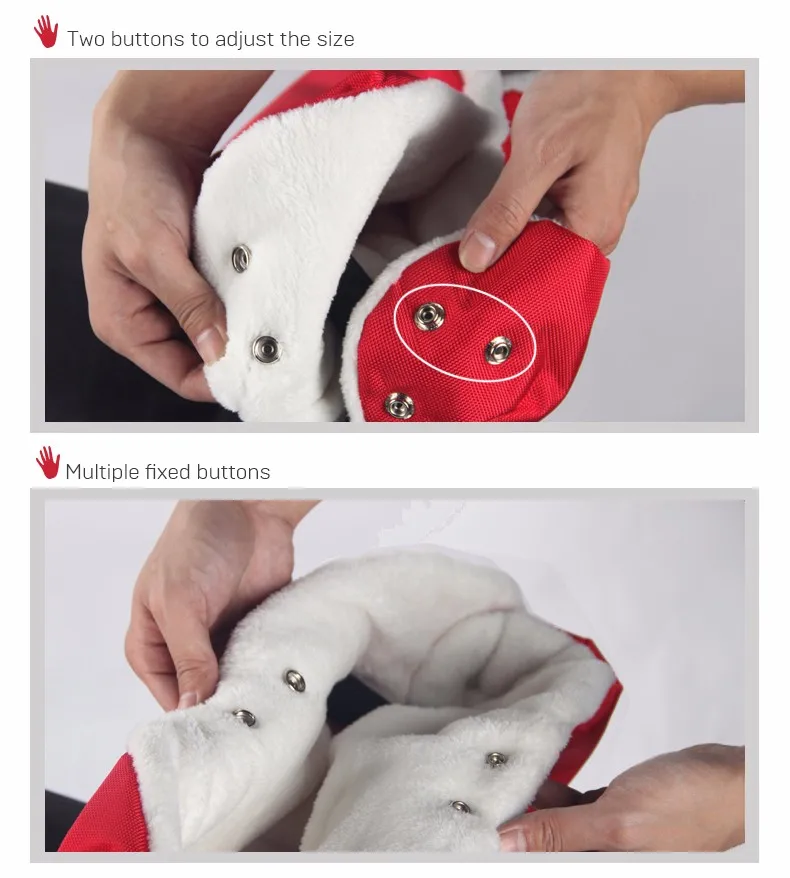 Two buttons to adjust the size

Multiple fixed buttons