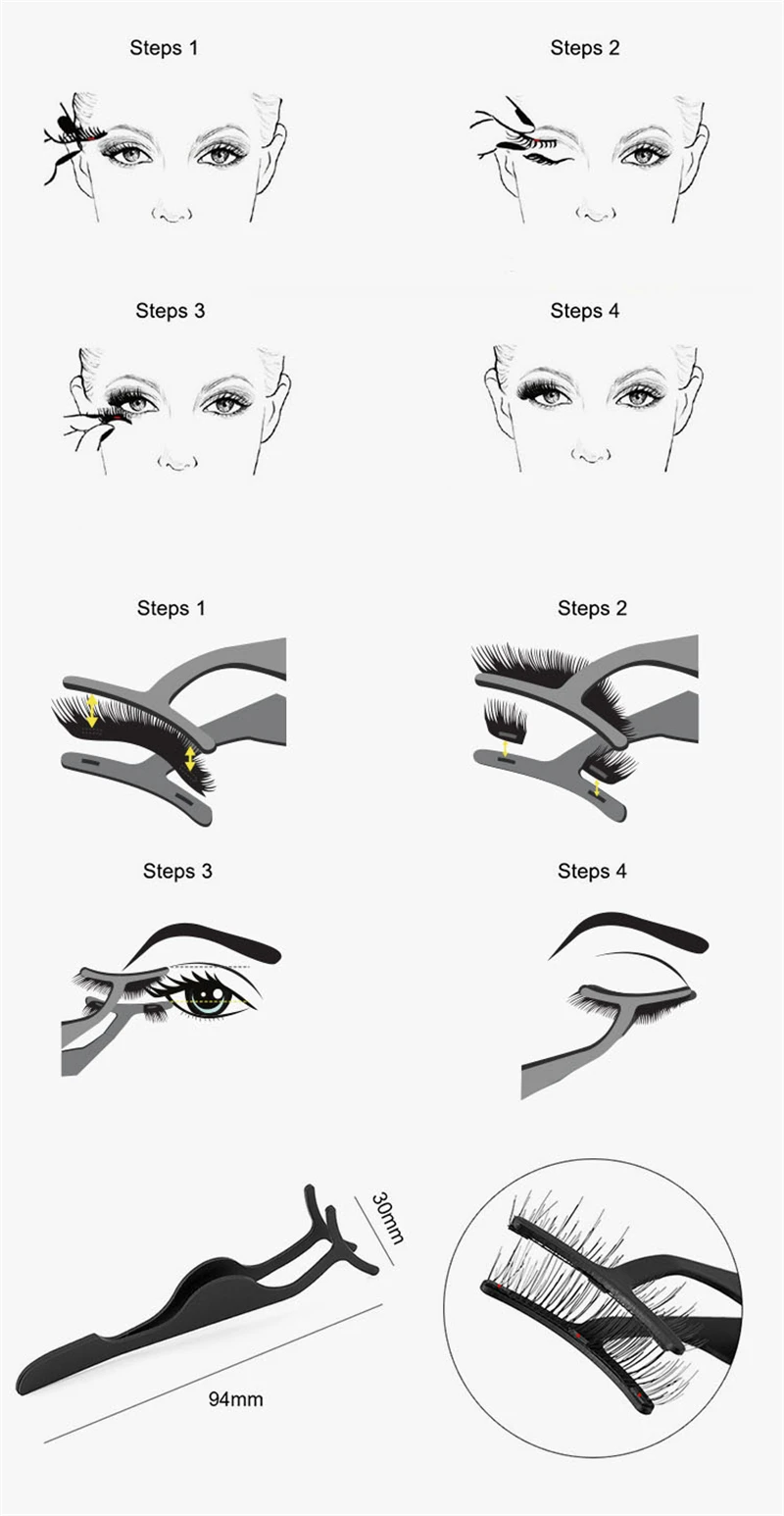 Steps 1

Steps 2

Steps 3

Steps 4

Steps 1

Steps 2

Steps 3

Steps 4

30mm

94mm