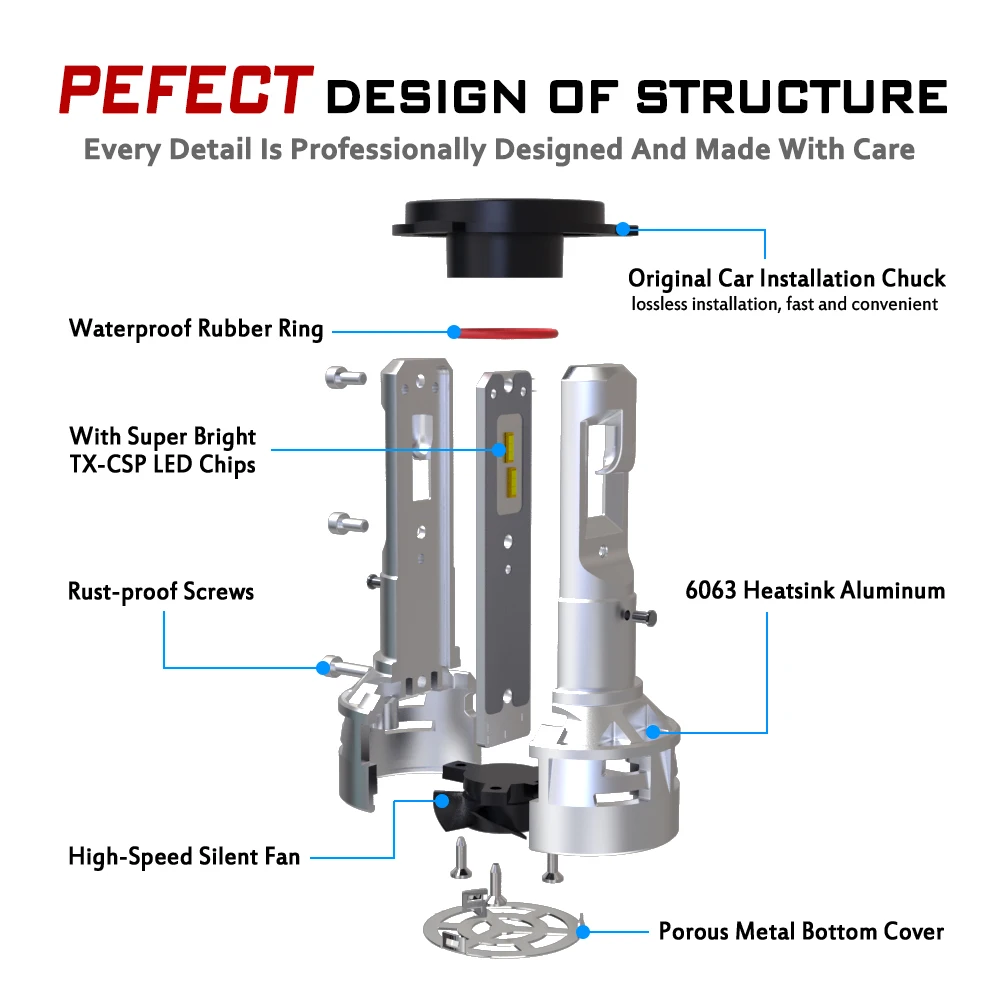 PEFECT DESIGN OF STRUCTURE
Every Detail Is Professionally Designed And Made With Care

Original Car Installation Chuck
lossless installation, fast and convenient

Waterproof Rubber Ring

With Super Bright TX-CSP LED Chips

Rust-proof Screws

6063 Heatsink Aluminum

High-Speed Silent Fan

Porous Metal Bottom Cover