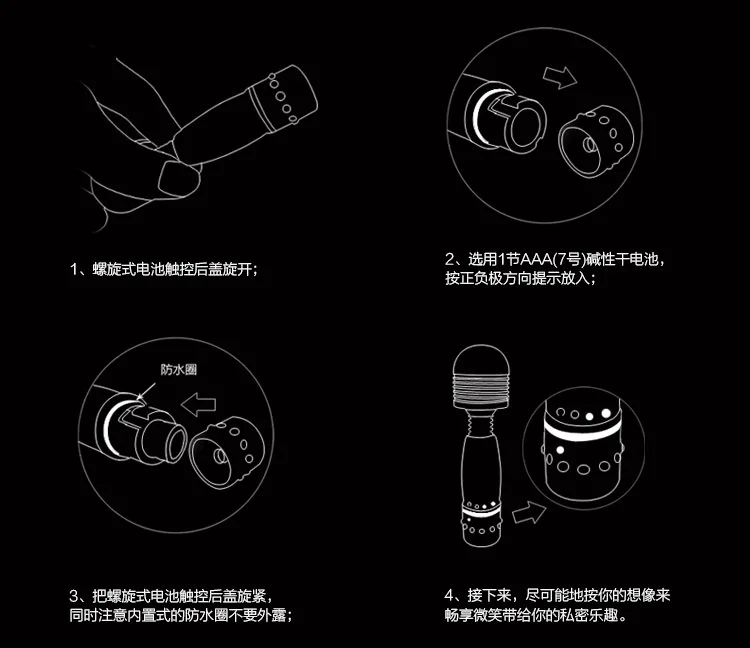 1、螺旋式电池触控后盖旋开；

2、选用1节AAA(7号)碱性干电池，按正负极方向提示放入；

防水圈

3、把螺旋式电池触控后盖旋紧，同时注意内置式的防水圈不要外露；

4、接下来，尽可能地按你的想像来畅享微笑带给你的私密乐趣。