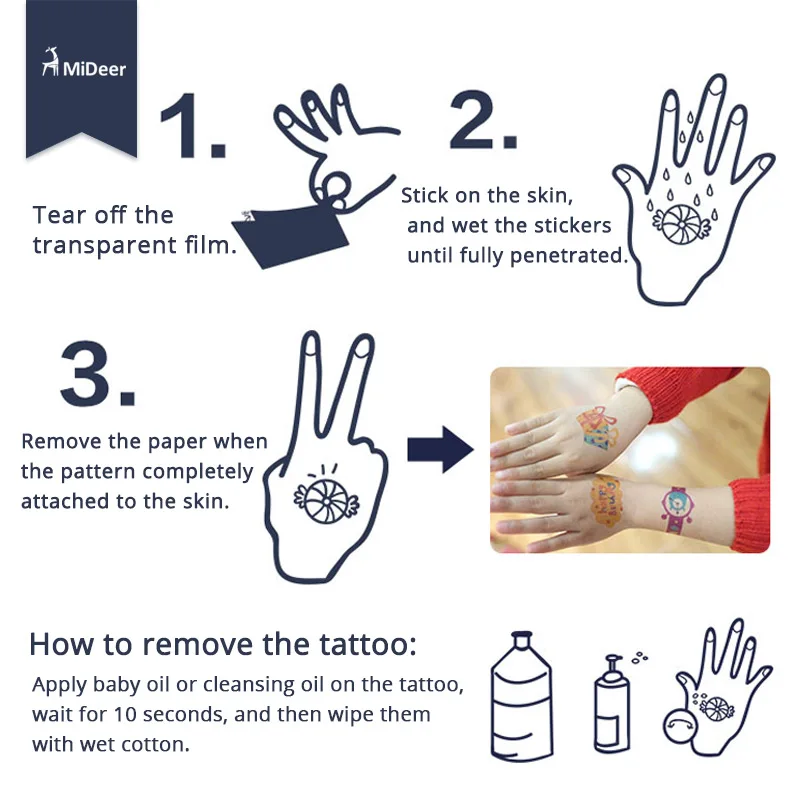 MiDeer

1.

Tear off the transparent film.

2.

Stick on the skin, and wet the stickers until fully penetrated.

3.

Remove the paper when the pattern completely attached to the skin.

How to remove the tattoo:

Apply baby oil or cleansing oil on the tattoo, wait for 10 seconds, and then wipe them with wet cotton.