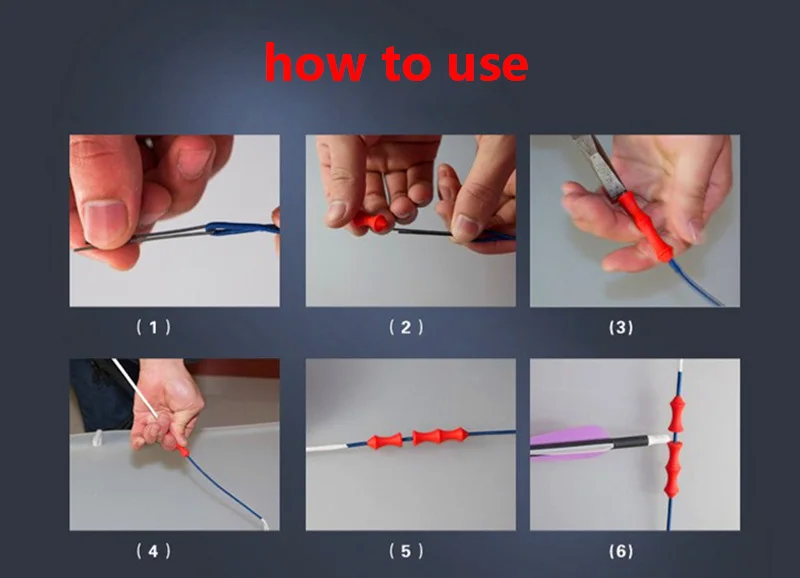 how to use

( 1 )

( 2 )

(3)

( 4 )

( 5 )

(6)