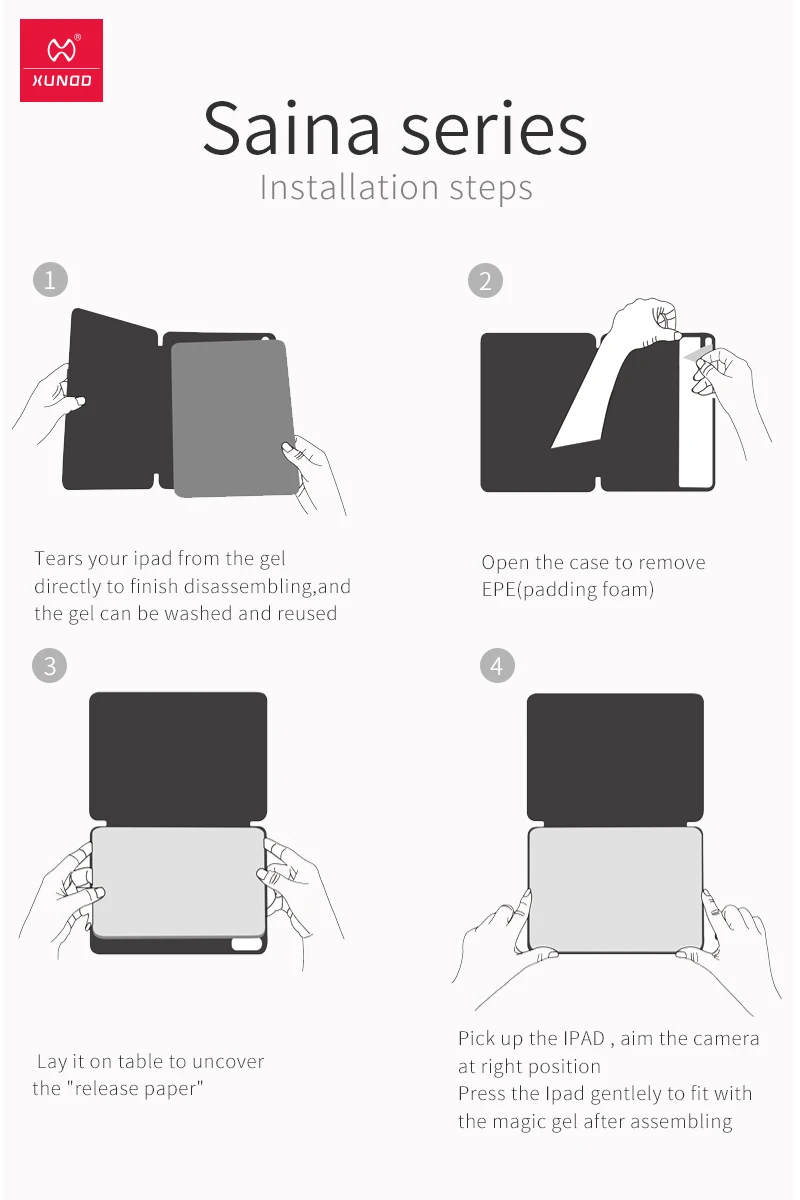 XUNDD

Saina series
Installation steps

1

Tears your ipad from the gel directly to finish disassembling,and the gel can be washed and reused

2

Open the case to remove EPE(padding foam)

3

Lay it on table to uncover the "release paper"

4

Pick up the IPAD , aim the camera at right position
Press the Ipad gentlely to fit with the magic gel after assembling