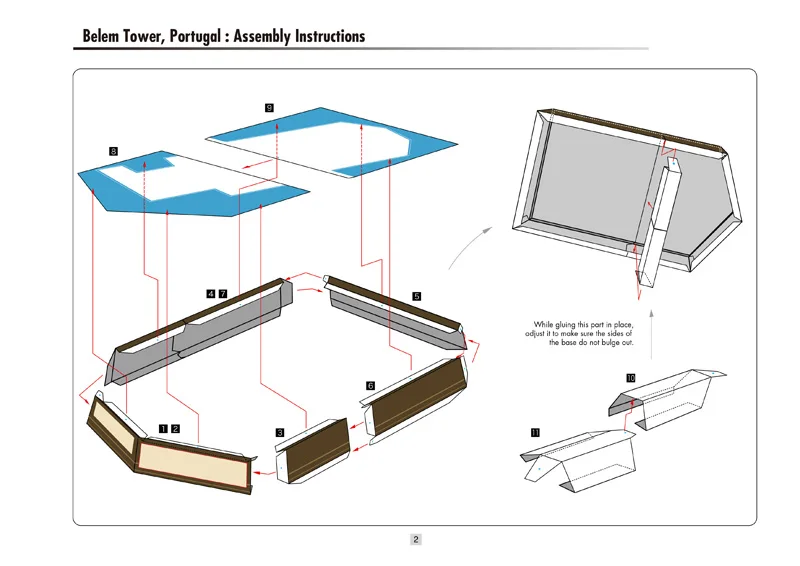 Belem Tower, Portugal : Assembly Instructions

9

8

4 7

5

6

1 2

3

While gluing this part in place, adjust it to make sure the sides of the base do not bulge out.

10

11

2