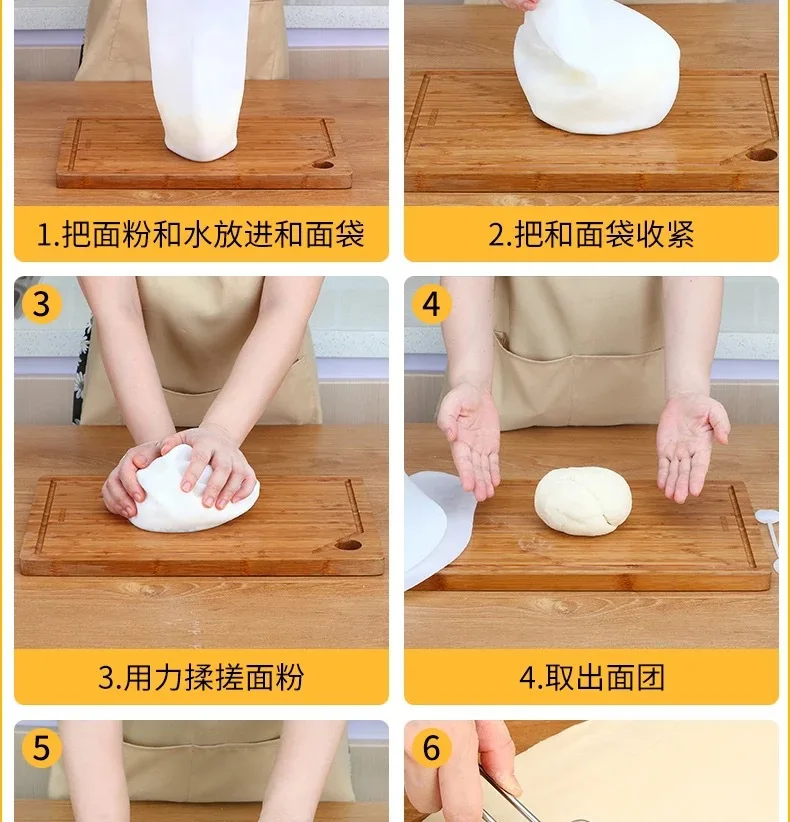 1.把面粉和水放进和面袋

2.把和面袋收紧

3

4

3.用力揉搓面粉

4.取出面团

5

6