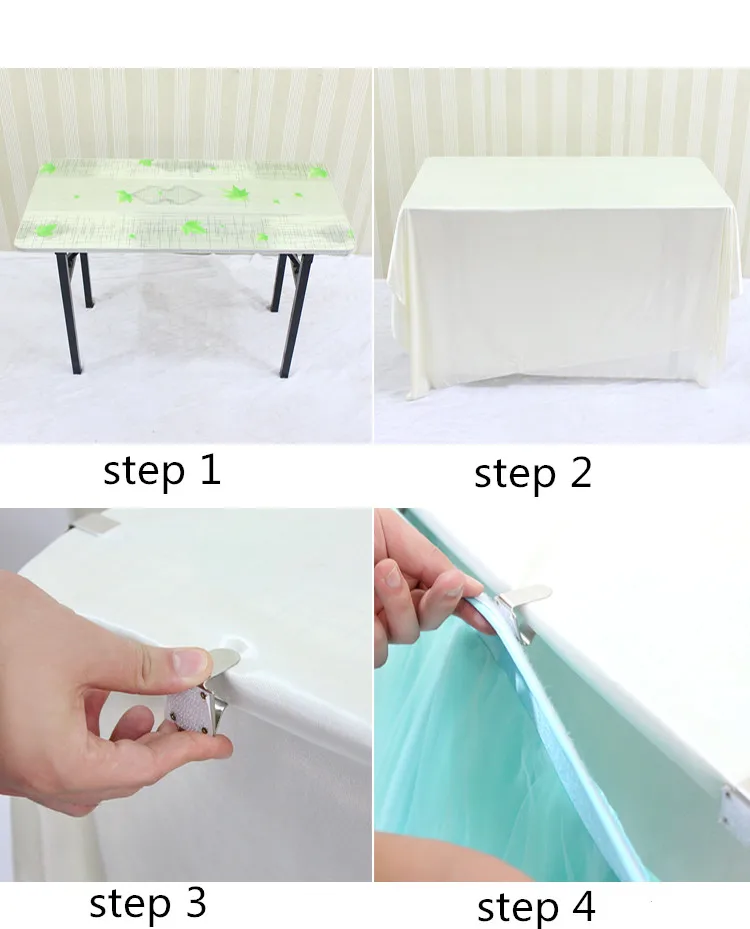 step 1

step 2

step 3

step 4