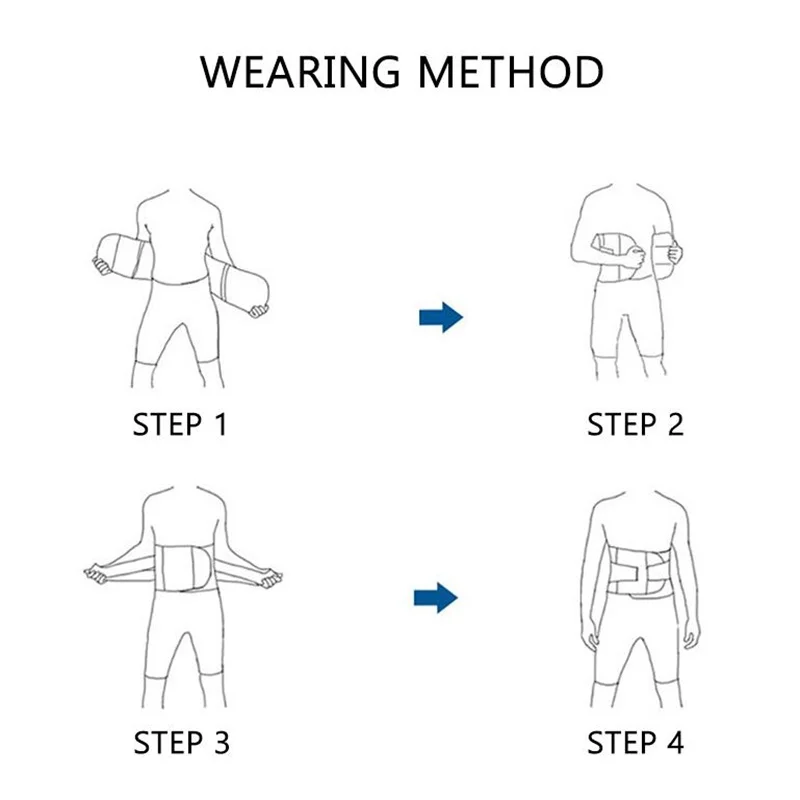 WEARING METHOD

STEP 1

STEP 2

STEP 3

STEP 4