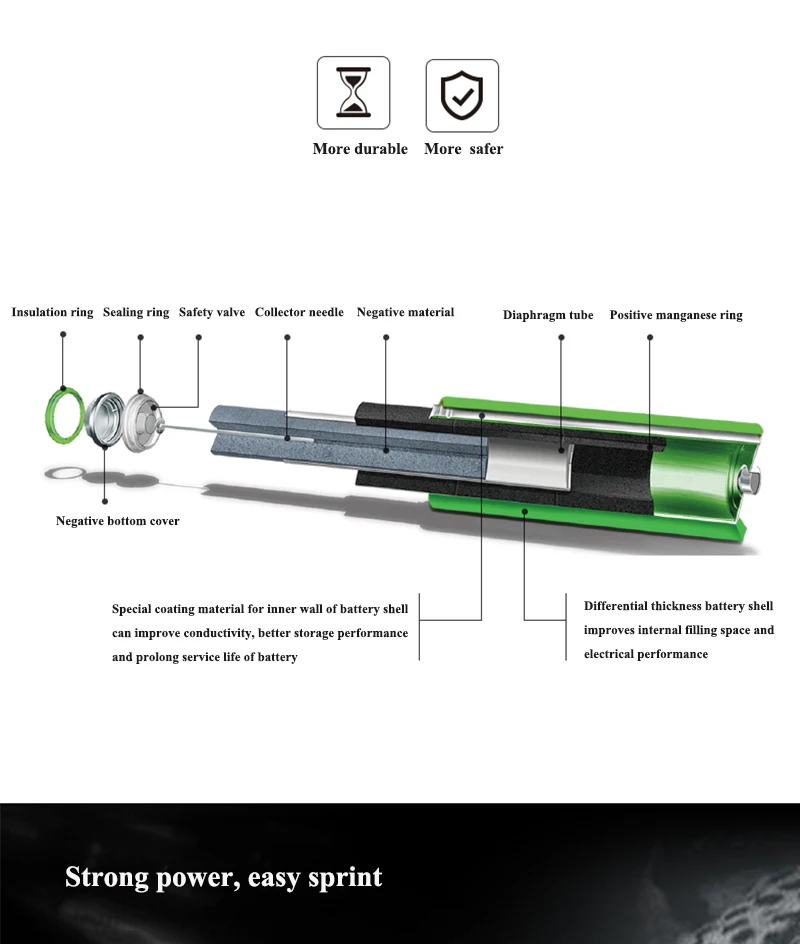 More durable More safer

Insulation ring Sealing ring Safety valve Collector needle Negative material

Diaphragm tube Positive manganese ring

Negative bottom cover

Special coating material for inner wall of battery shell can improve conductivity, better storage performance and prolong service life of battery

Differential thickness battery shell improves internal filling space and electrical performance

Strong power, easy sprint