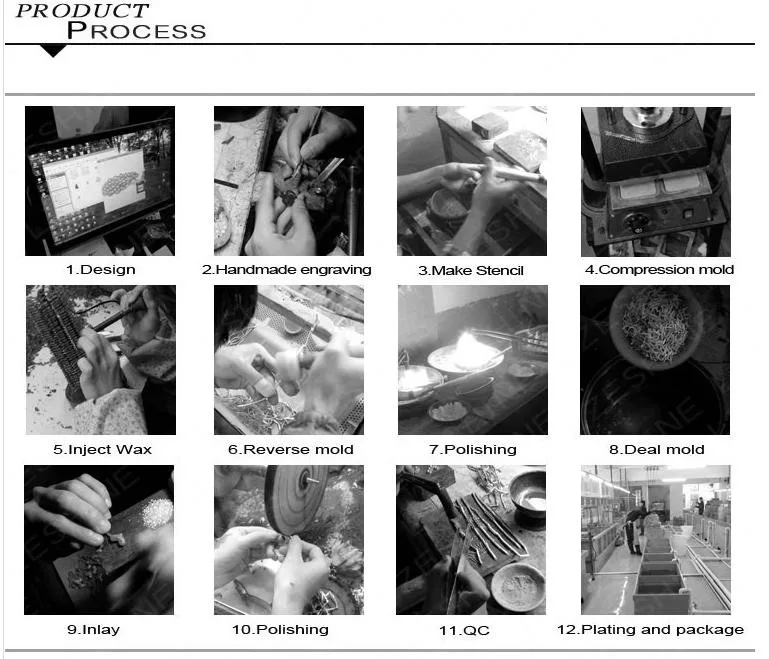 PRODUCT
PROCESS

1.Design

2.Handmade engraving

3.Make Stencil

4.Compression mold

5.Inject Wax

6.Reverse mold

7.Polishing

8.Deal mold

9.Inlay

10.Polishing

11.QC

12.Plating and package