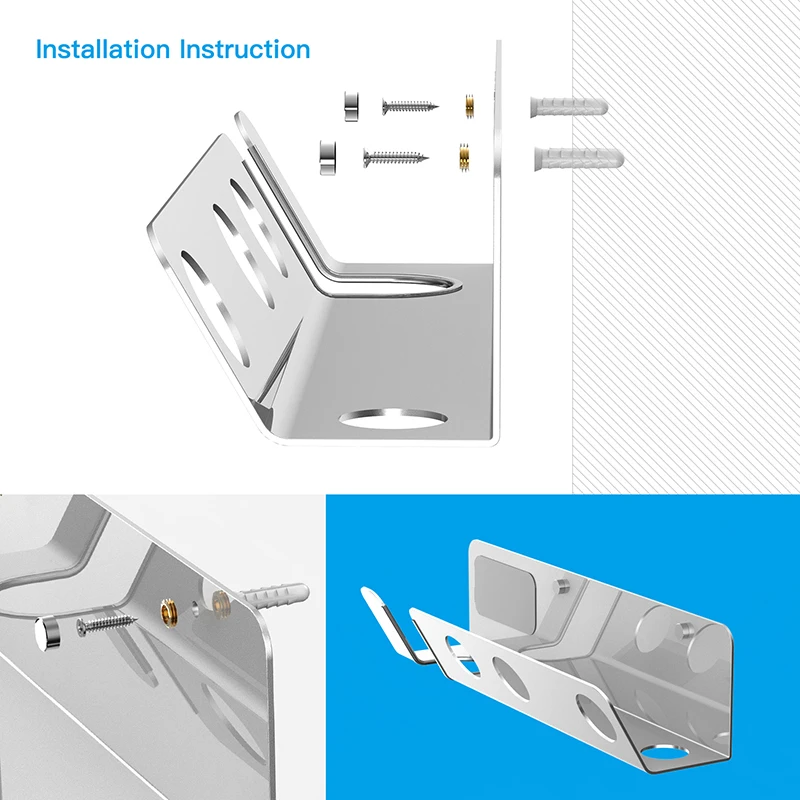 Installation Instruction