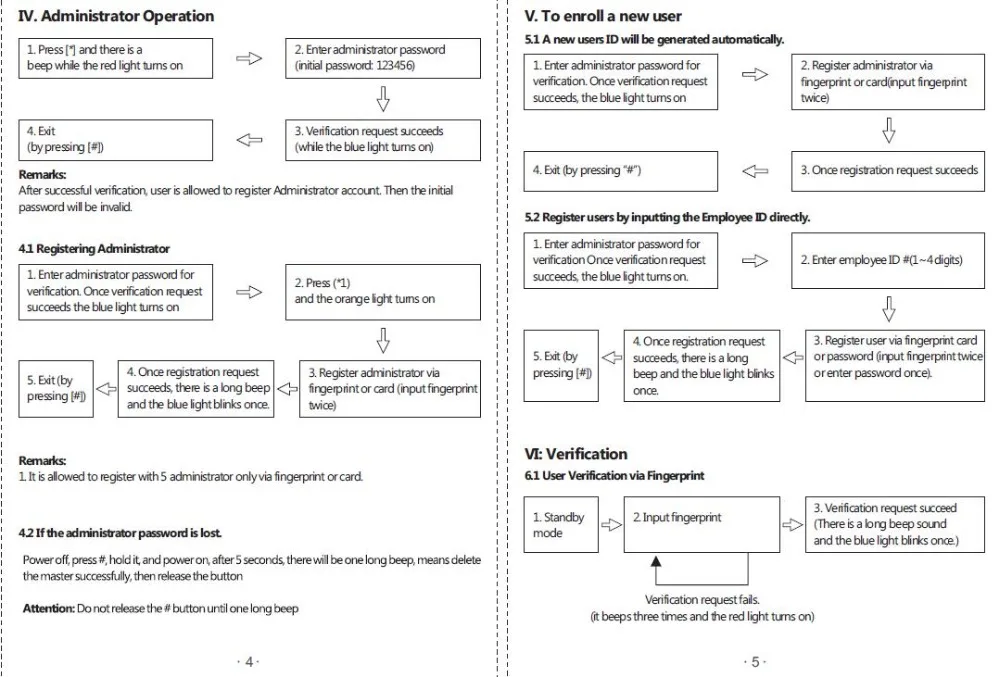 IV. Administrator Operation

1. Press [*] and there is a beep while the red light turns on

2. Enter administrator password (initial password: 123456)

3. Verification request succeeds (while the blue light turns on)

4. Exit (by pressing [#])

Remarks:
After successful verification, user is allowed to register Administrator account. Then the initial password will be invalid.

4.1 Registering Administrator

1. Enter administrator password for verification. Once verification request succeeds the blue light turns on

2. Press (*1) and the orange light turns on

3. Register administrator via fingerprint or card (input fingerprint twice)

4. Once registration request succeeds, there is a long beep and the blue light blinks once.

5. Exit (by pressing [#])

Remarks:
1. It is allowed to register with 5 administrator only via fingerprint or card.

4.2 If the administrator password is lost.

Power off, press #, hold it, and power on, after 5 seconds, there will be one long beep, means delete the master successfully, then release the button

Attention: Do not release the # button until one long beep

· 4 ·

V. To enroll a new user

5.1 A new users ID will be generated automatically.

1. Enter administrator password for verification. Once verification request succeeds, the blue light turns on

2. Register administrator via fingerprint or card(input fingerprint twice)

3. Once registration request succeeds

4. Exit (by pressing "#")

5.2 Register users by inputting the Employee ID directly.

1. Enter administrator password for verification Once verification request succeeds, the blue light turns on.

2. Enter employee ID #(1~4 digits)

3. Register user via fingerprint card or password (input fingerprint twice or enter password once).

4. Once registration request succeeds, there is a long beep and the blue light blinks once.

5. Exit (by pressing [#])

VI: Verification

6.1 User Verification via Fingerprint

1. Standby mode

2. Input fingerprint

3. Verification request succeed (There is a long beep sound and the blue light blinks once.)

Verification request fails.
(it beeps three times and the red light turns on)

· 5 ·