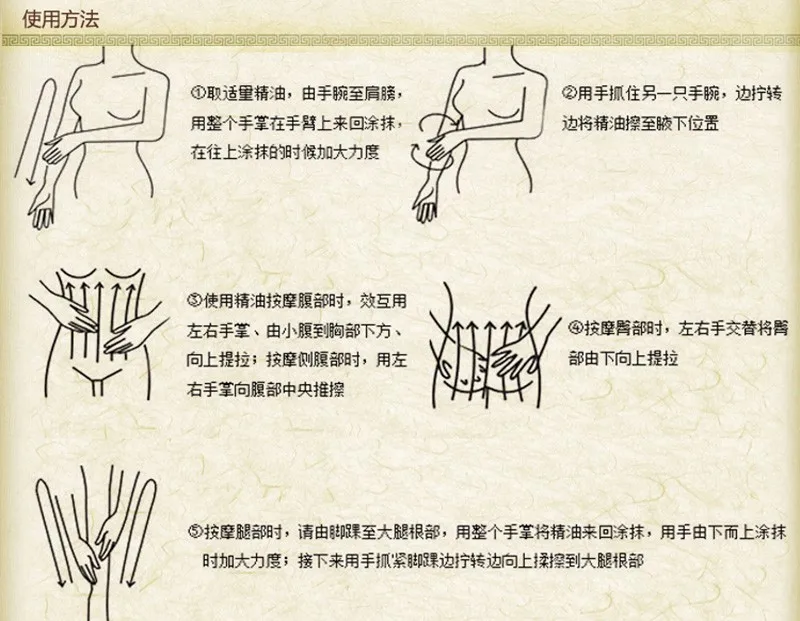 使用方法

①取适量精油，由手腕至肩膀，用整个手掌在手臂上来回涂抹，在往上涂抹的时候加大力度

②用手抓住另一只手腕，边拧转边将精油擦至腋下位置

③使用精油按摩腹部时，效互用左右手掌、由小腹到胸部下方、向上提拉；按摩侧腹部时，用左右手掌向腹部中央推擦

④按摩臀部时，左右手交替将臀部由下向上提拉

⑤按摩腿部时，请由脚踝至大腿根部，用整个手掌将精油来回涂抹，用手由下而上涂抹时加大力度；接下来用手抓紧脚踝边拧转边向上揉擦到大腿根部