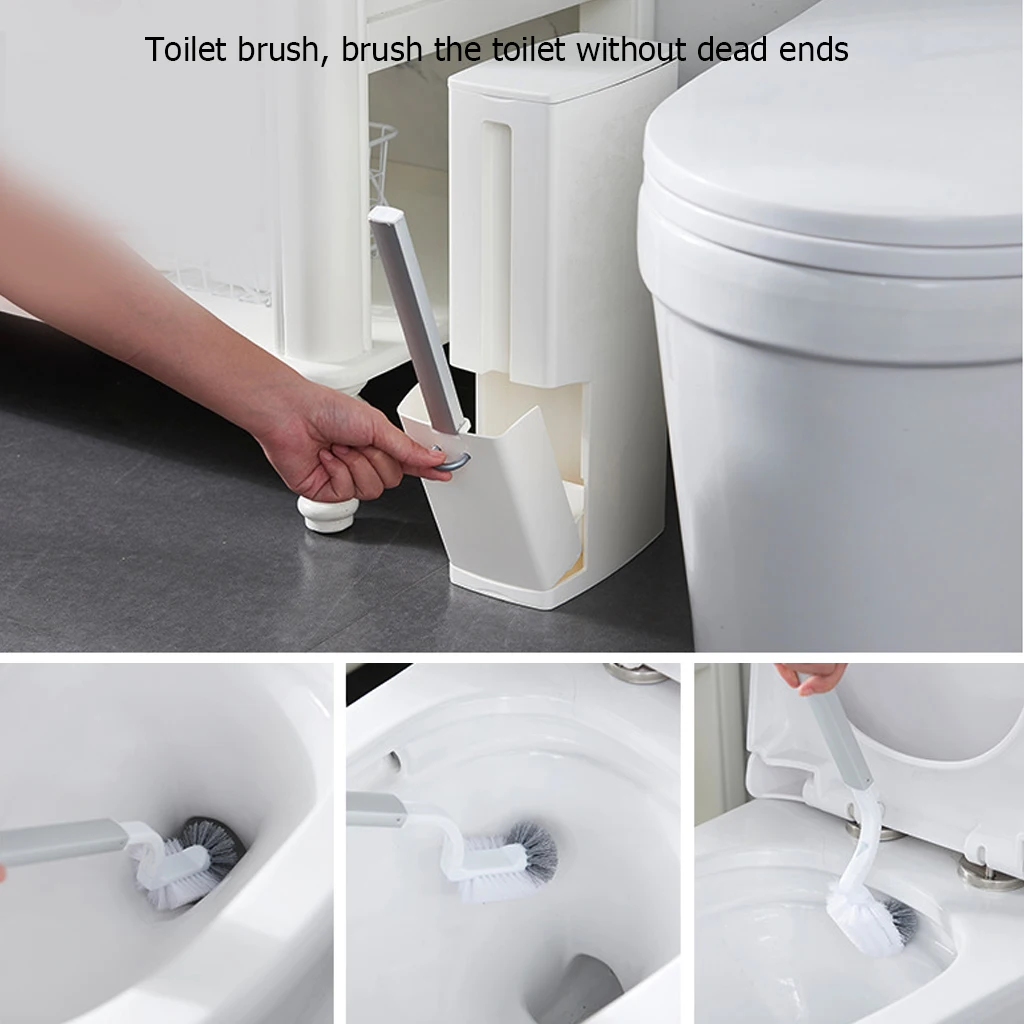 Toilet brush, brush the toilet without dead ends