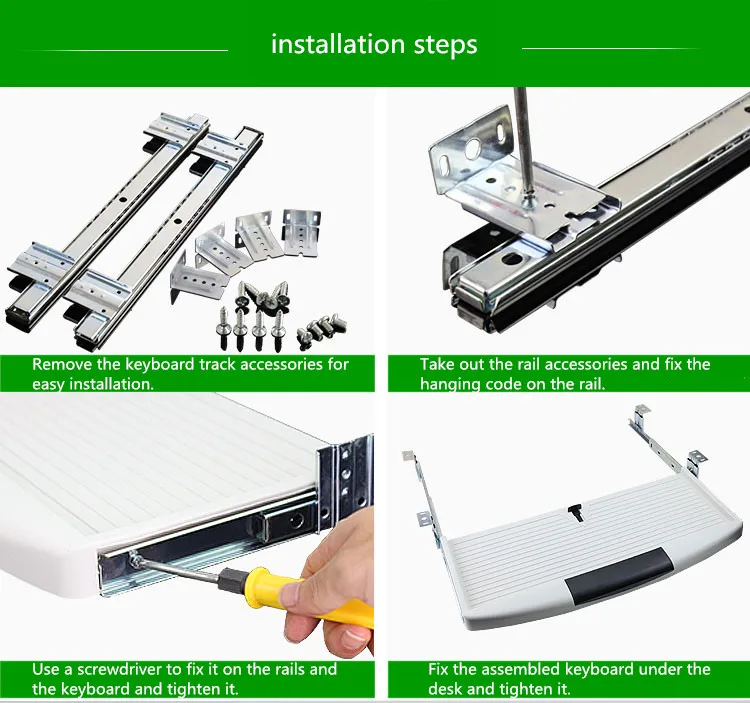 installation steps

Remove the keyboard track accessories for easy installation.

Take out the rail accessories and fix the hanging code on the rail.

Use a screwdriver to fix it on the rails and the keyboard and tighten it.

Fix the assembled keyboard under the desk and tighten it.