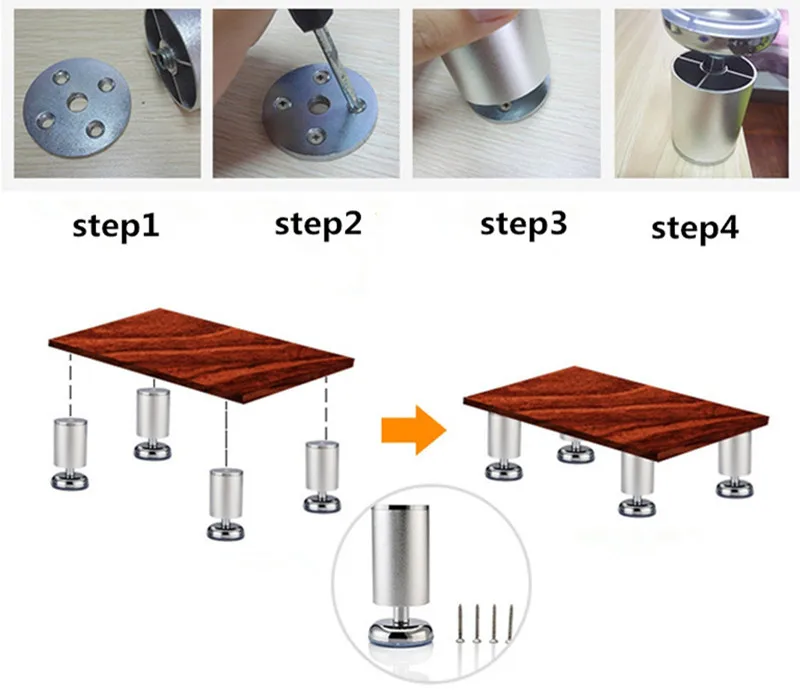 step1 step2 step3 step4