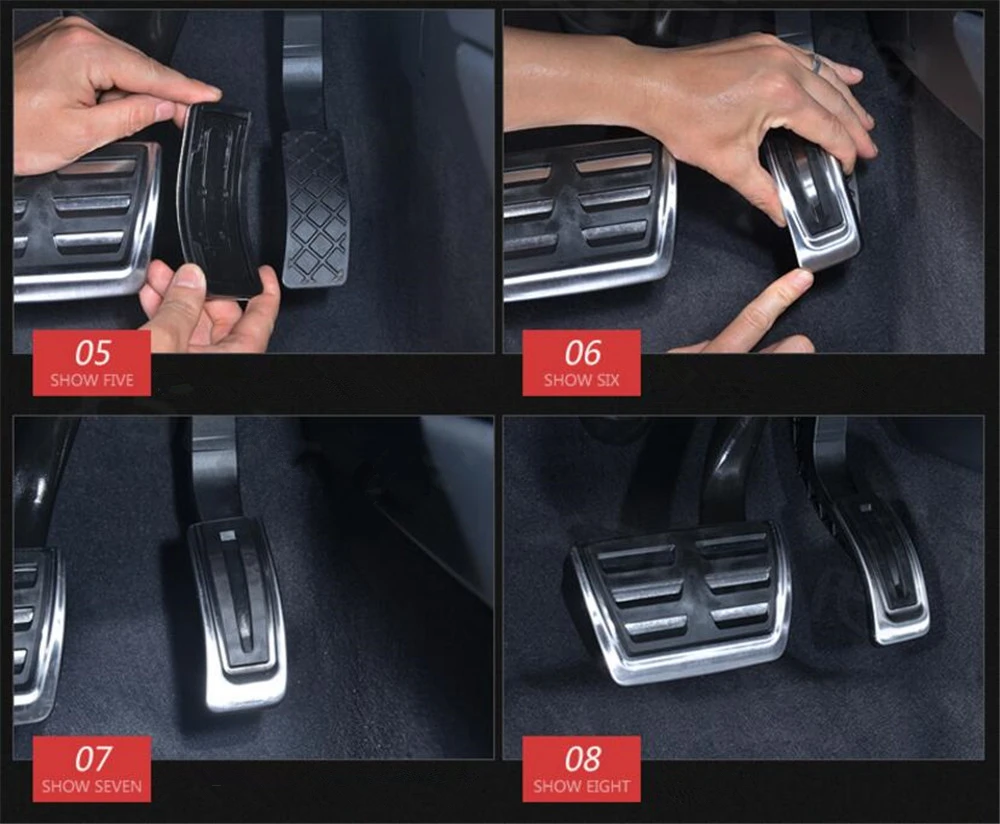 05
SHOW FIVE

06
SHOW SIX

07
SHOW SEVEN

08
SHOW EIGHT