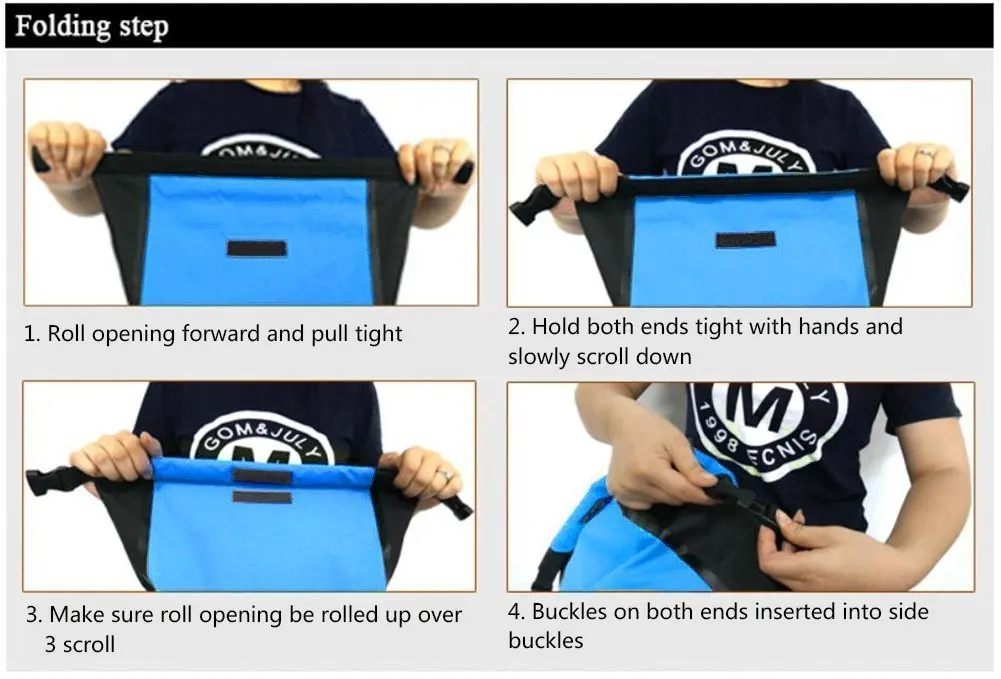 Folding step

GOM&JULY

1. Roll opening forward and pull tight

GOM&JULY

2. Hold both ends tight with hands and slowly scroll down

GOM&JULY

3. Make sure roll opening be rolled up over 3 scroll

M
1998 ECNIS

4. Buckles on both ends inserted into side buckles