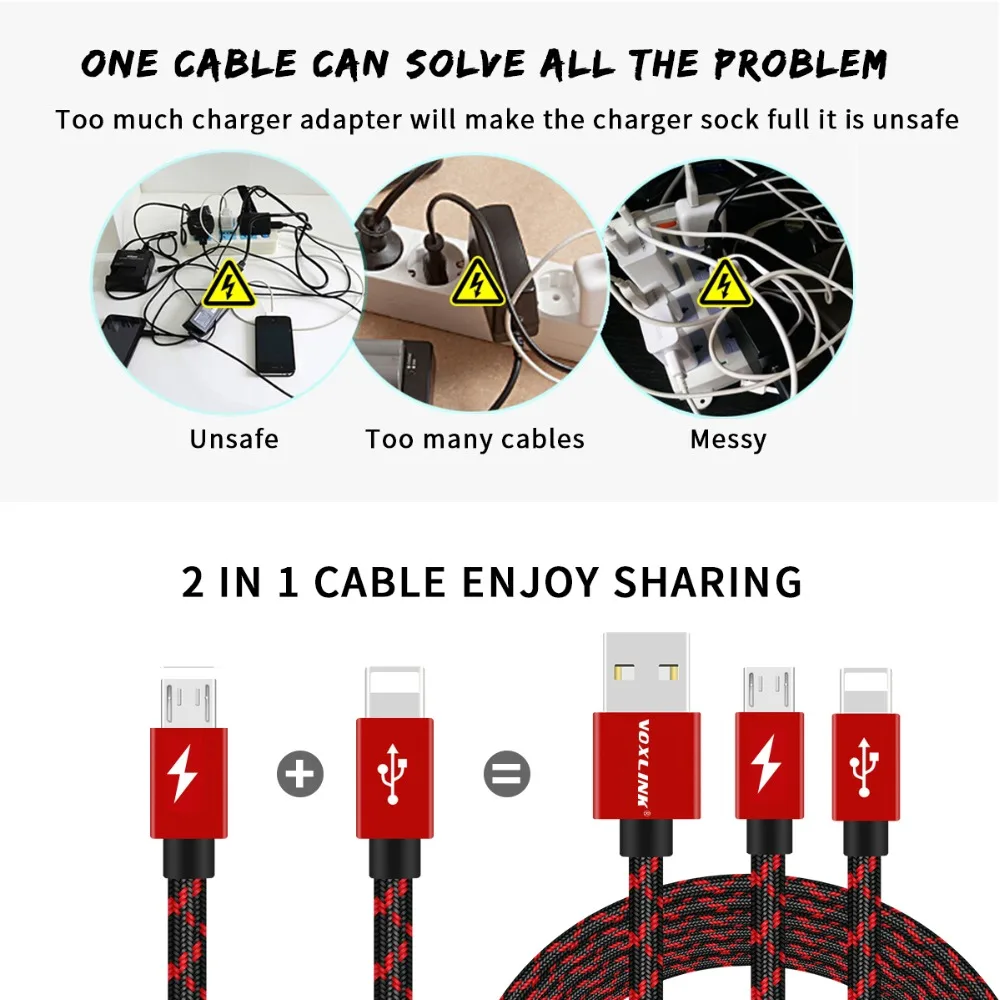 ONE CABLE CAN SOLVE ALL THE PROBLEM

Too much charger adapter will make the charger sock full it is unsafe

Unsafe

Too many cables

Messy

2 IN 1 CABLE ENJOY SHARING

VOXLINK