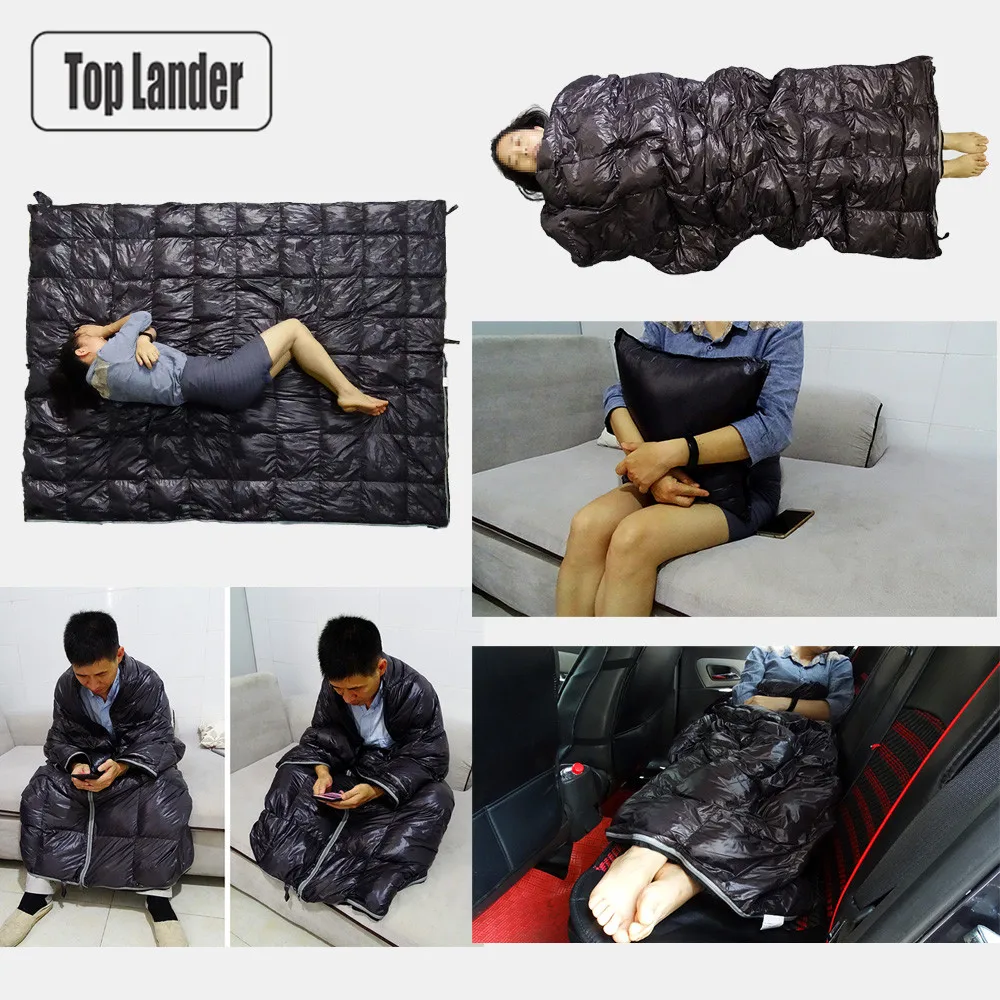 Top Lander