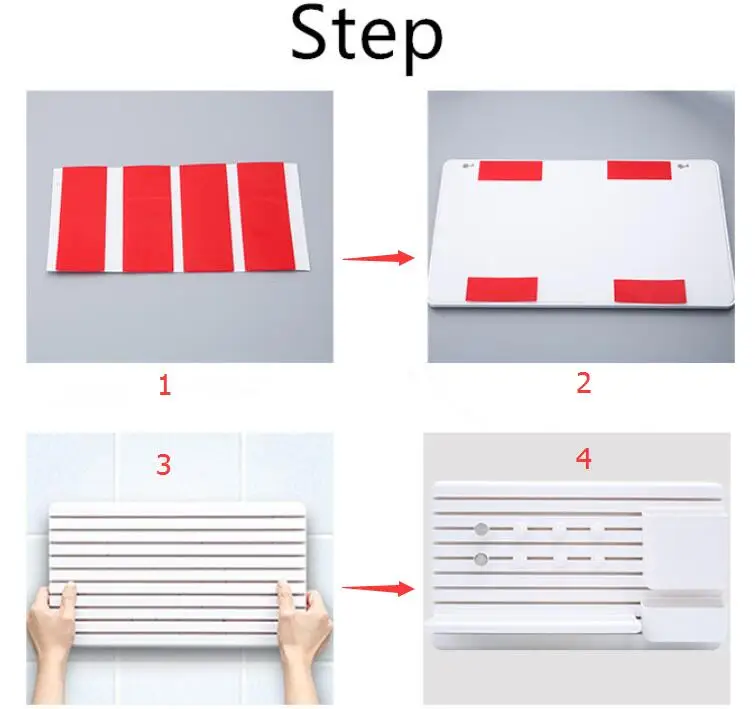 Step

1

2

3

4