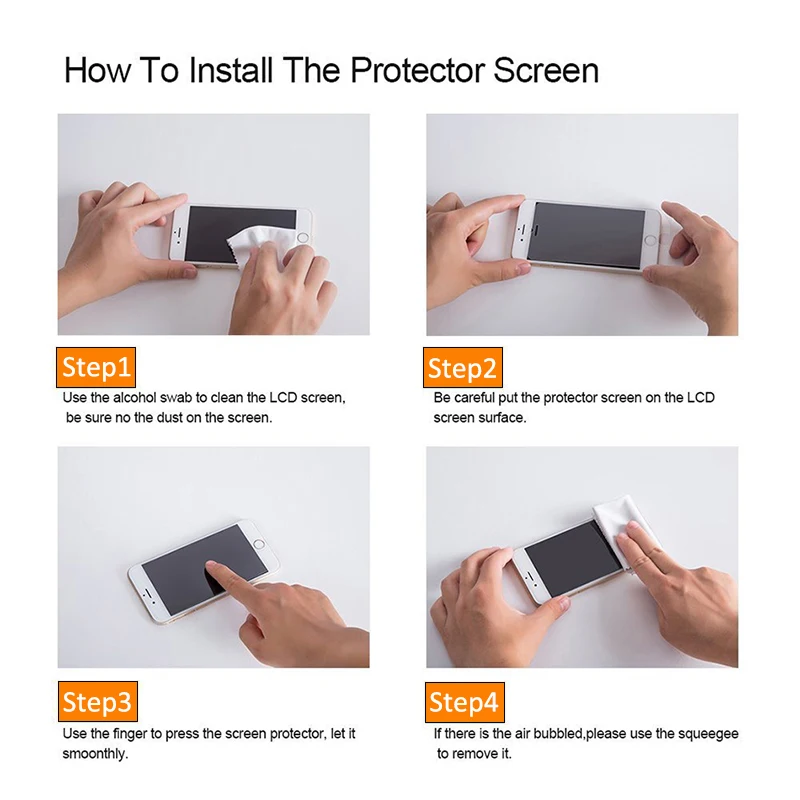 How To Install The Protector Screen

Step1
Use the alcohol swab to clean the LCD screen, be sure no the dust on the screen.

Step2
Be careful put the protector screen on the LCD screen surface.

Step3
Use the finger to press the screen protector, let it smoonthly.

Step4
If there is the air bubbled,please use the squeegee to remove it.