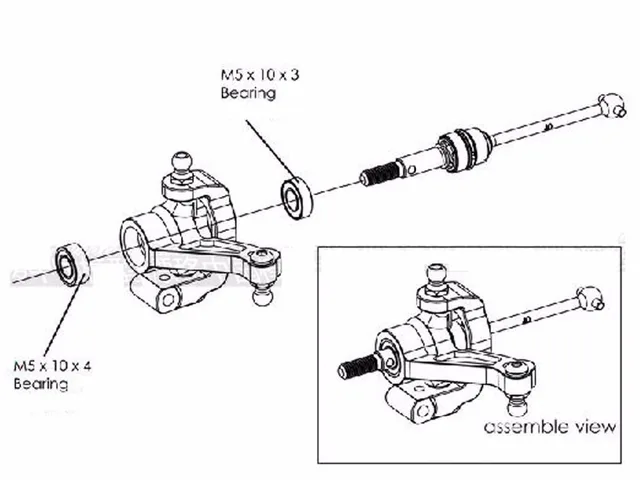 M5 x 10 x 3
Bearing

M5 x 10 x 4
Bearing

assemble view