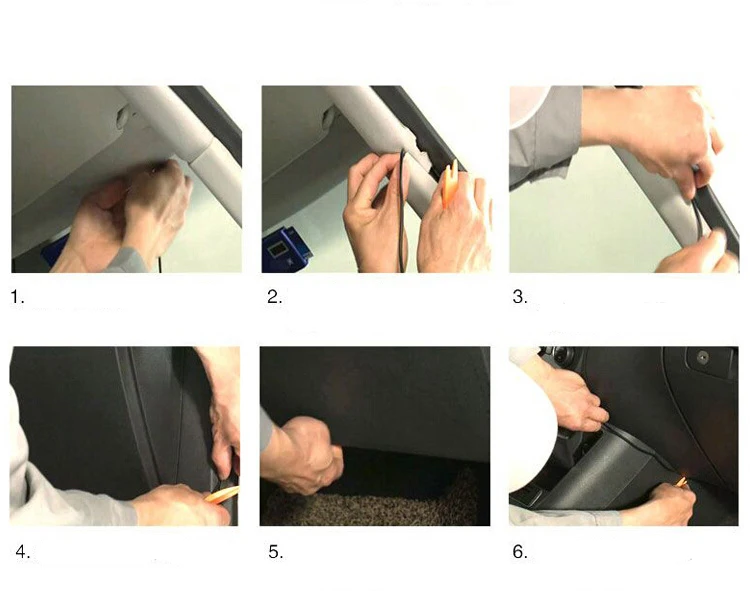 1.

2.

3.

4.

5.

6.