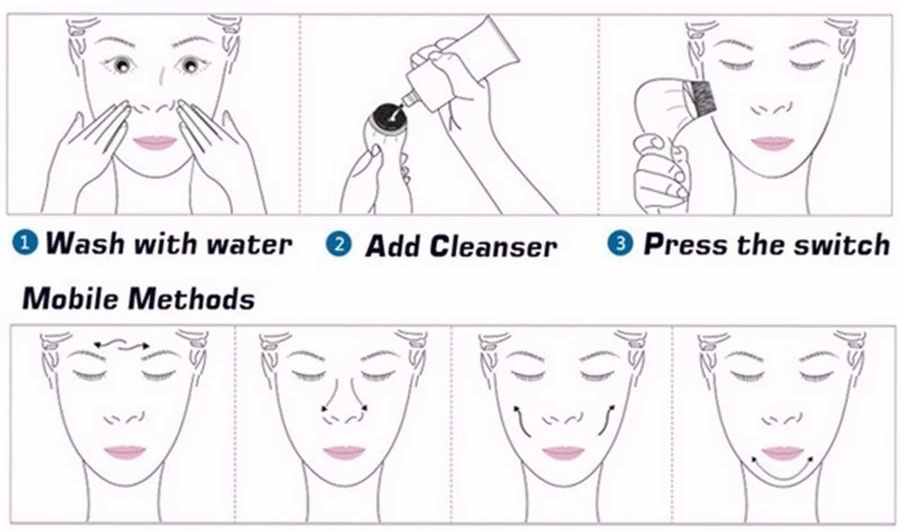 1 Wash with water

2 Add Cleanser

3 Press the switch

Mobile Methods