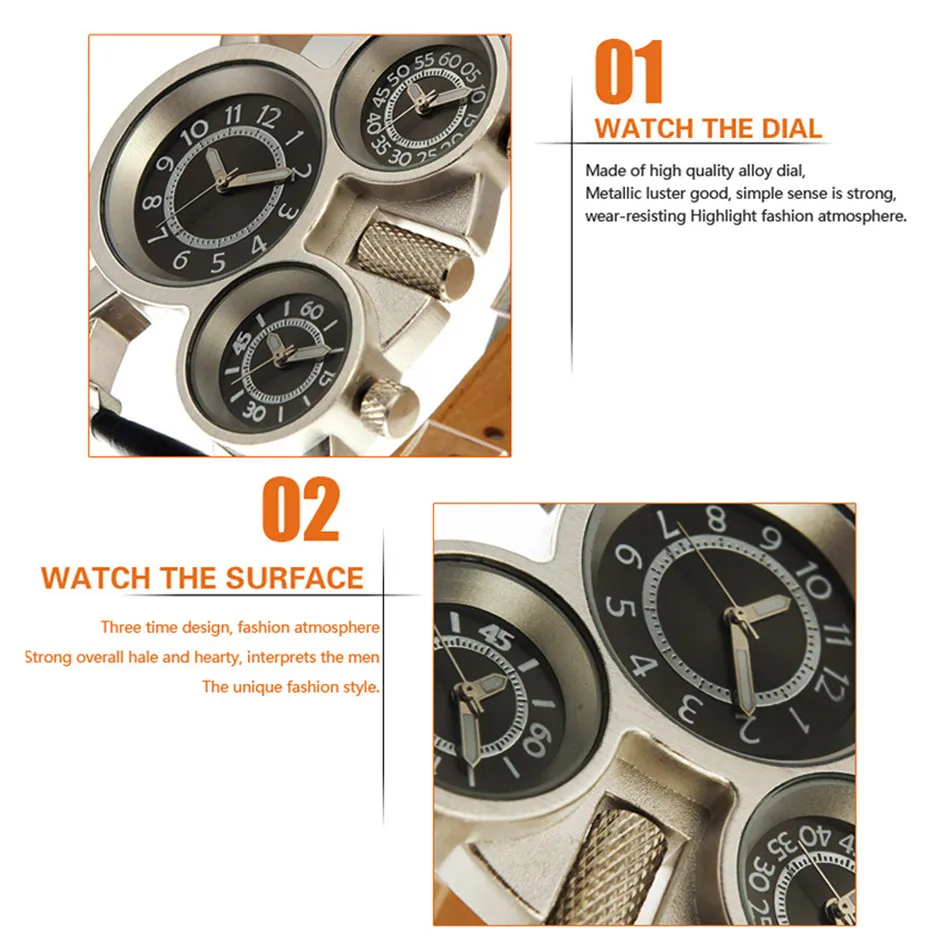 01
WATCH THE DIAL
Made of high quality alloy dial,
Metallic luster good, simple sense is strong,
wear-resisting Highlight fashion atmosphere.

02
WATCH THE SURFACE
Three time design, fashion atmosphere
Strong overall hale and hearty, interprets the men
The unique fashion style.