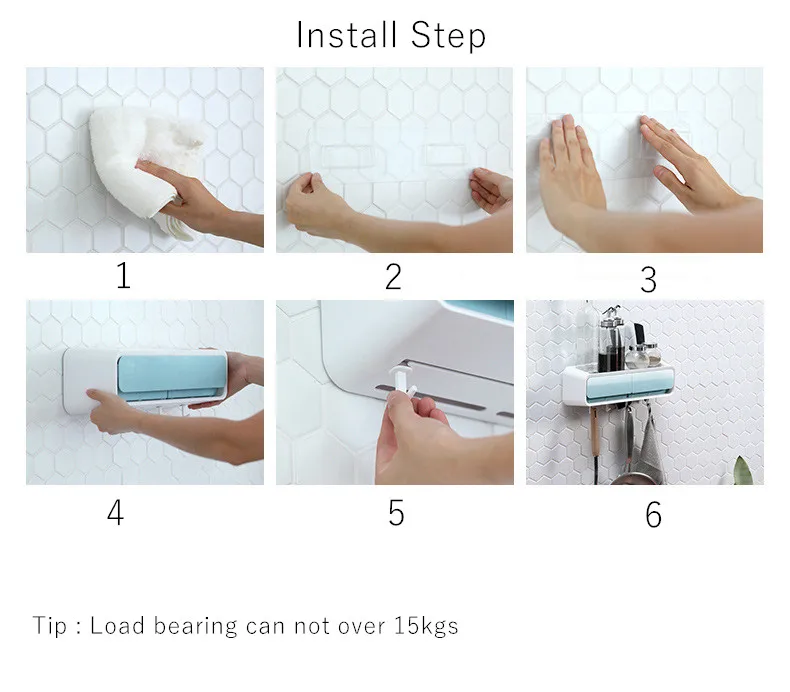 Install Step

1

2

3

4

5

6

Tip : Load bearing can not over 15kgs