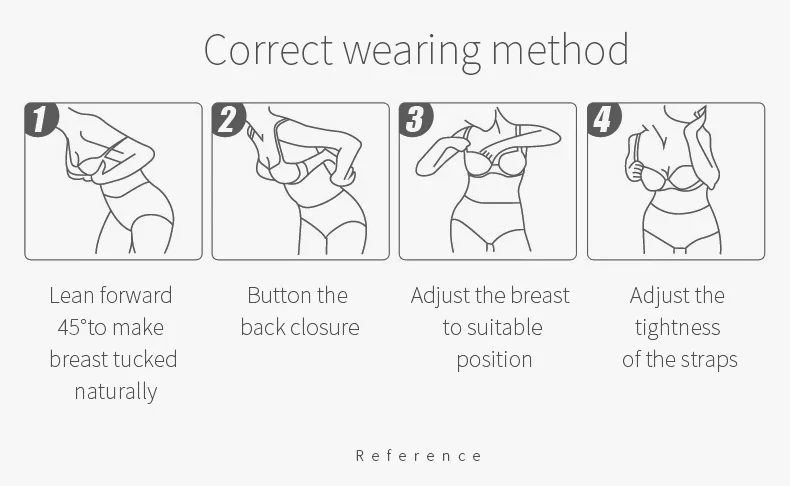 Correct wearing method

1

Lean forward 45°to make breast tucked naturally

2

Button the back closure

3

Adjust the breast to suitable position

4

Adjust the tightness of the straps

Reference