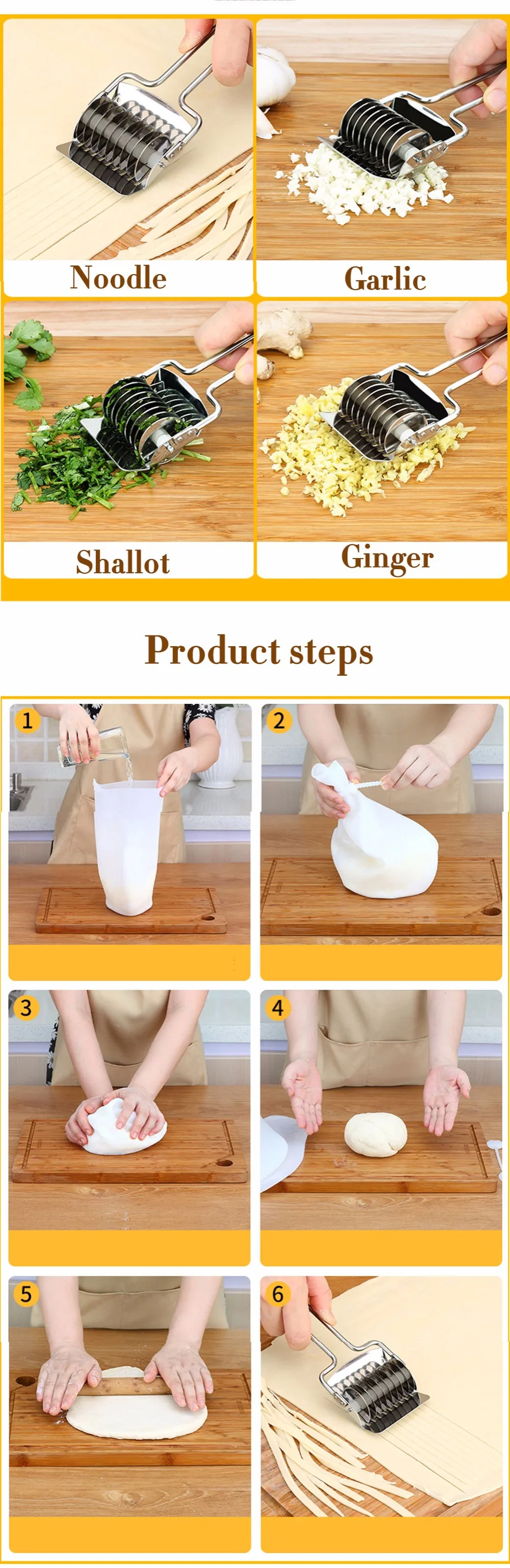 Noodle

Garlic

Shallot

Ginger

Product steps

1

2

3

4

5

6