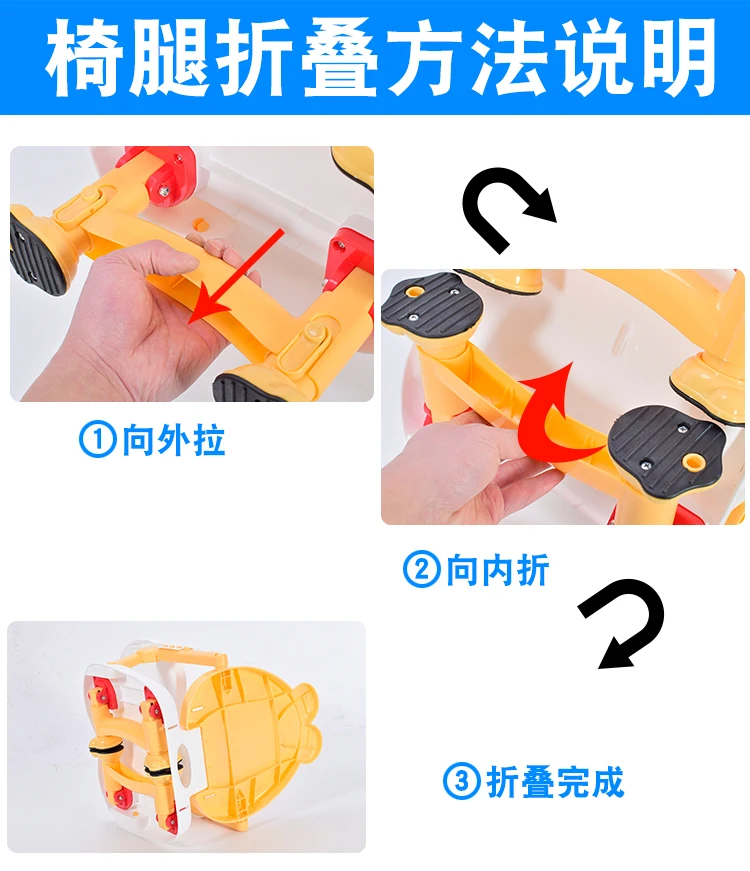 椅腿折叠方法说明

①向外拉

②向内折

③折叠完成