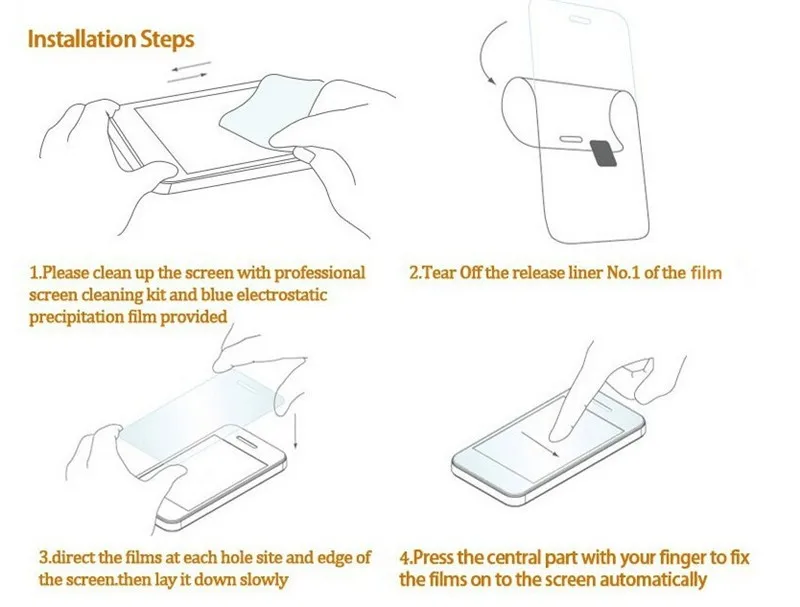 Installation Steps

1.Please clean up the screen with professional screen cleaning kit and blue electrostatic precipitation film provided

2.Tear Off the release liner No.1 of the film

3.direct the films at each hole site and edge of the screen.then lay it down slowly

4.Press the central part with your finger to fix the films on to the screen automatically