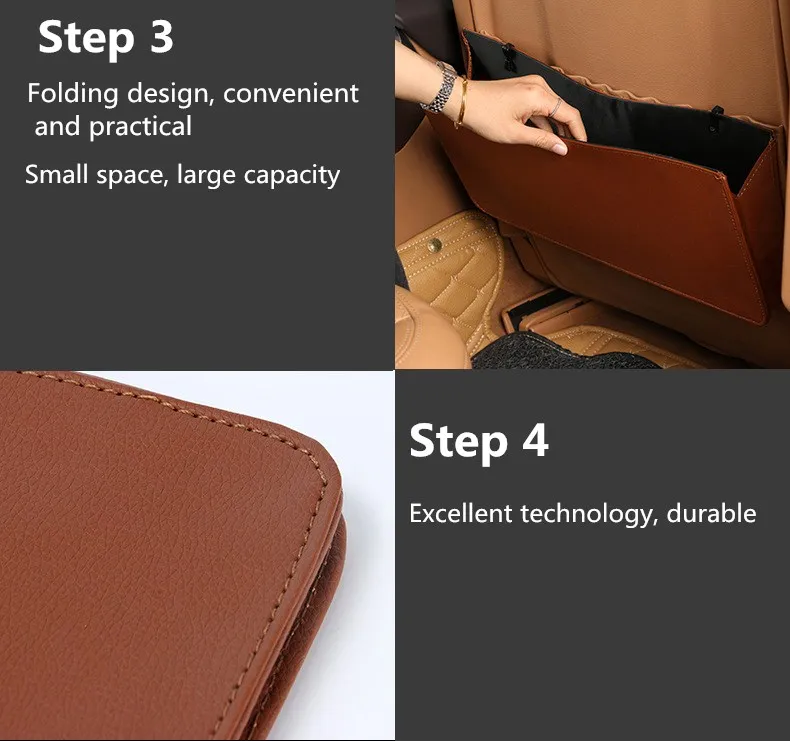 Step 3

Folding design, convenient and practical

Small space, large capacity

Step 4

Excellent technology, durable