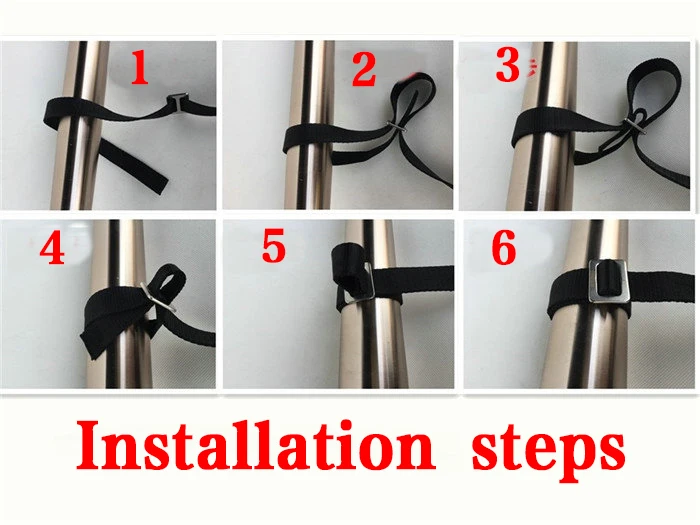 1

2

3

4

5

6

Installation steps