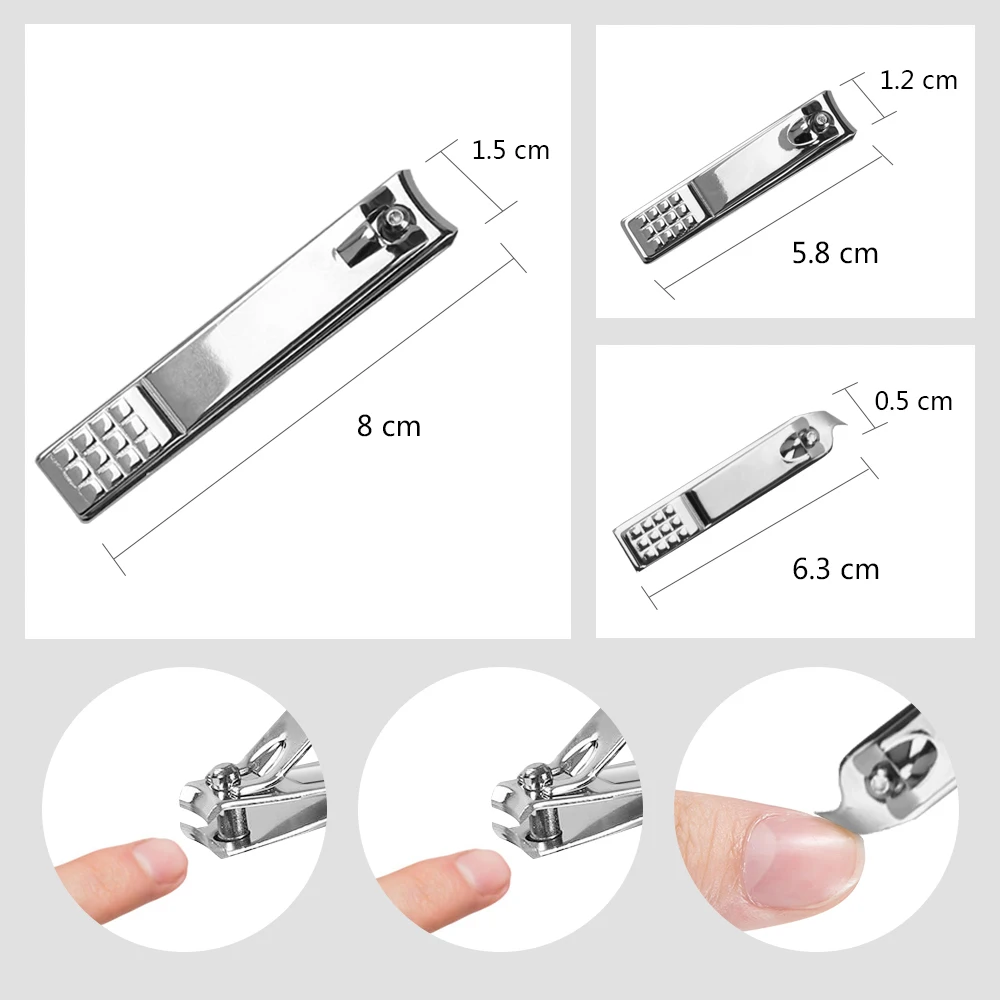 1.5 cm

8 cm

1.2 cm

5.8 cm

0.5 cm

6.3 cm