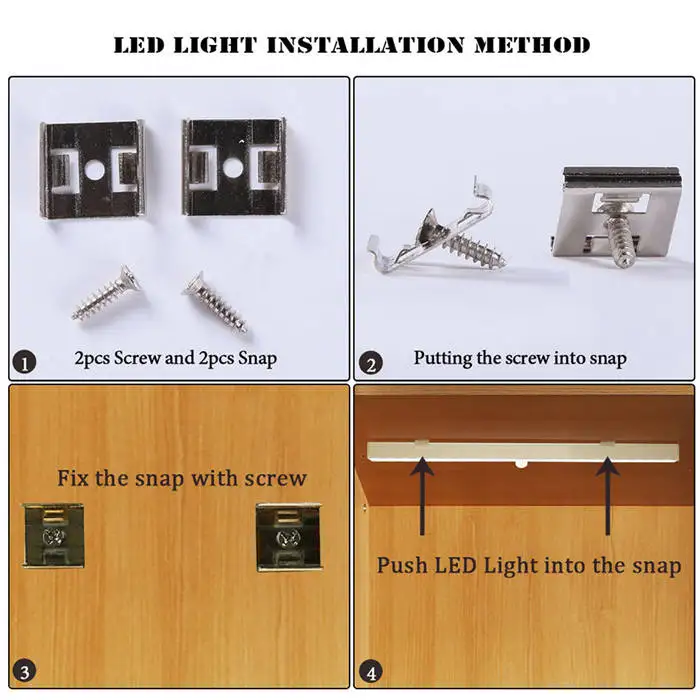 LED LIGHT INSTALLATION METHOD

1 2pcs Screw and 2pcs Snap

2 Putting the screw into snap

Fix the snap with screw

3

Push LED Light into the snap

4