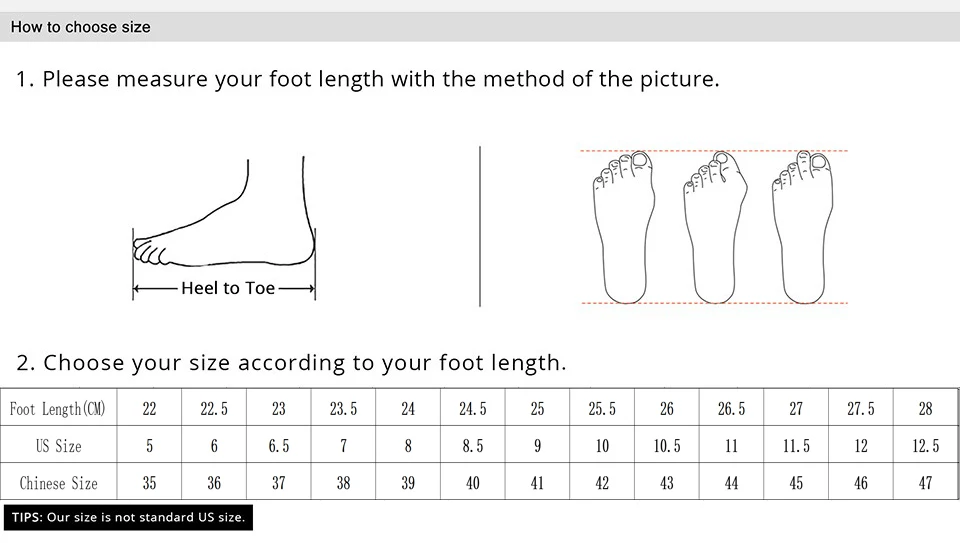 How to choose size

1. Please measure your foot length with the method of the picture.

Heel to Toe

2. Choose your size according to your foot length.

| Foot Length(CM) | 22 | 22.5 | 23 | 23.5 | 24 | 24.5 | 25 | 25.5 | 26 | 26.5 | 27 | 27.5 | 28 |
|---|---|---|---|---|---|---|---|---|---|---|---|---|---|
| US Size | 5 | 6 | 6.5 | 7 | 8 | 8.5 | 9 | 10 | 10.5 | 11 | 11.5 | 12 | 12.5 |
| Chinese Size | 35 | 36 | 37 | 38 | 39 | 40 | 41 | 42 | 43 | 44 | 45 | 46 | 47 |

TIPS: Our size is not standard US size.