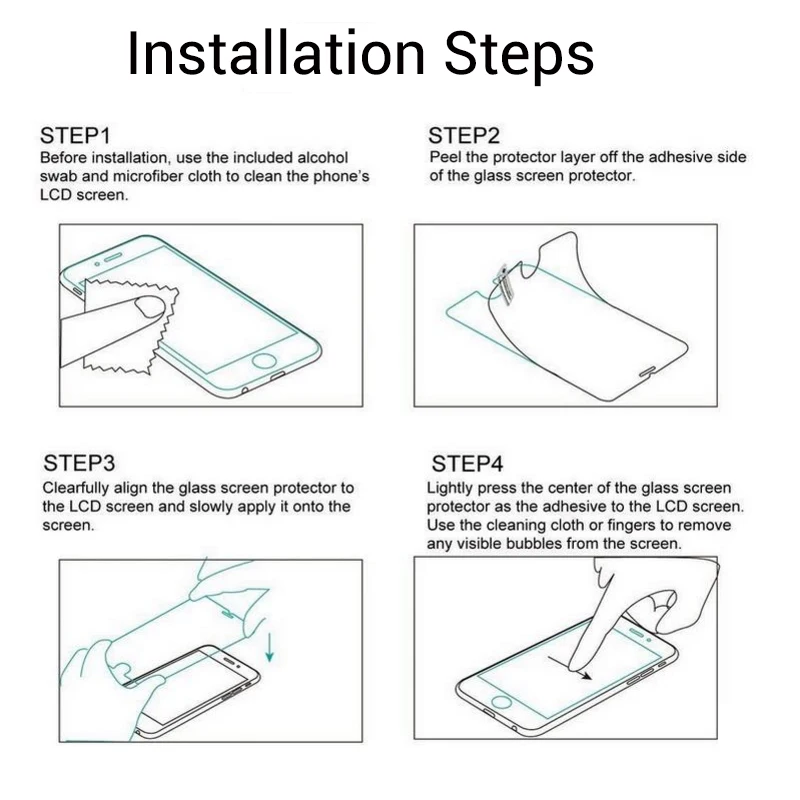 Installation Steps

STEP1
Before installation, use the included alcohol swab and microfiber cloth to clean the phone's LCD screen.

STEP2
Peel the protector layer off the adhesive side of the glass screen protector.

STEP3
Clearfully align the glass screen protector to the LCD screen and slowly apply it onto the screen.

STEP4
Lightly press the center of the glass screen protector as the adhesive to the LCD screen. Use the cleaning cloth or fingers to remove any visible bubbles from the screen.